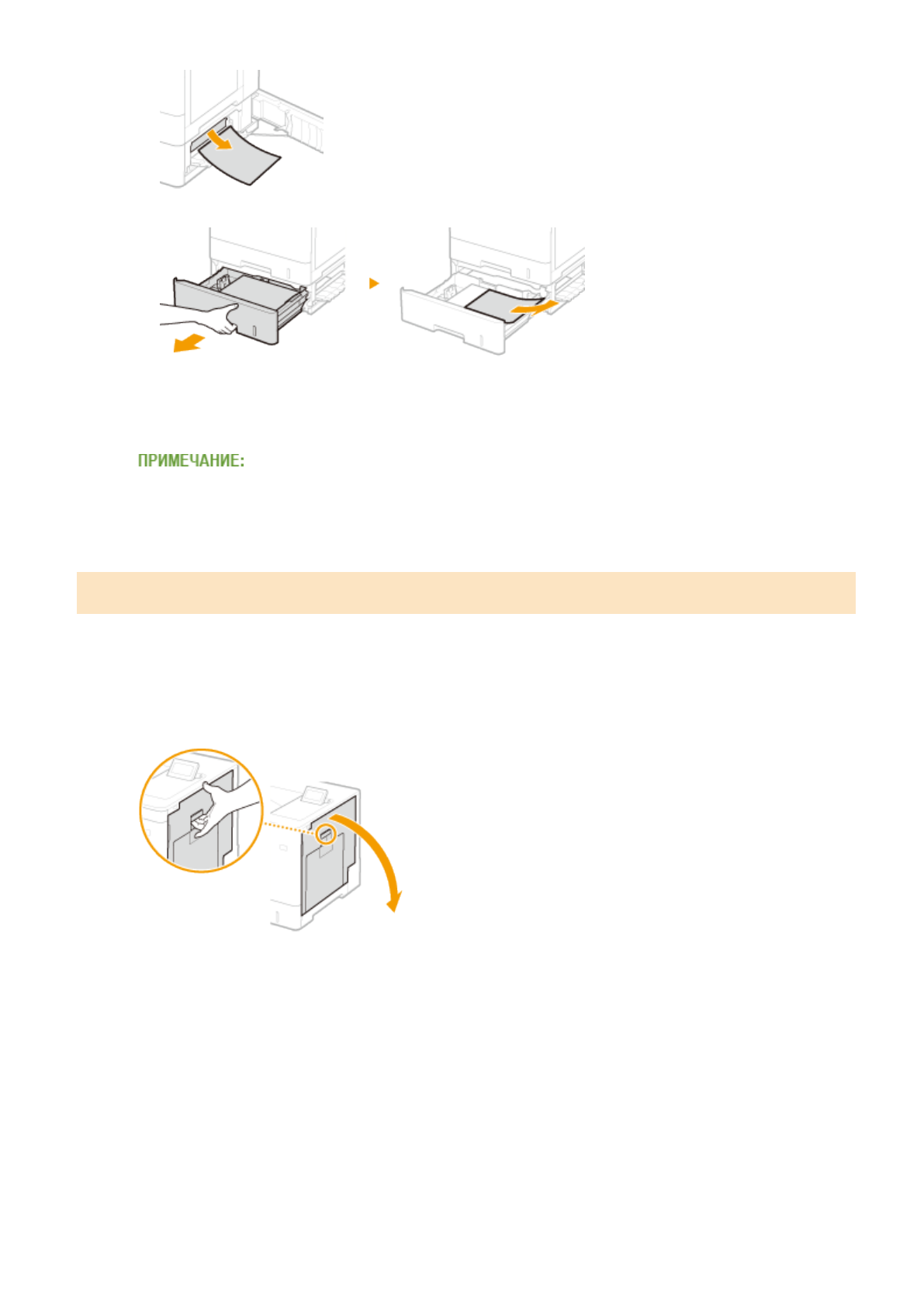 ПРИМЕЧАНИЕ: