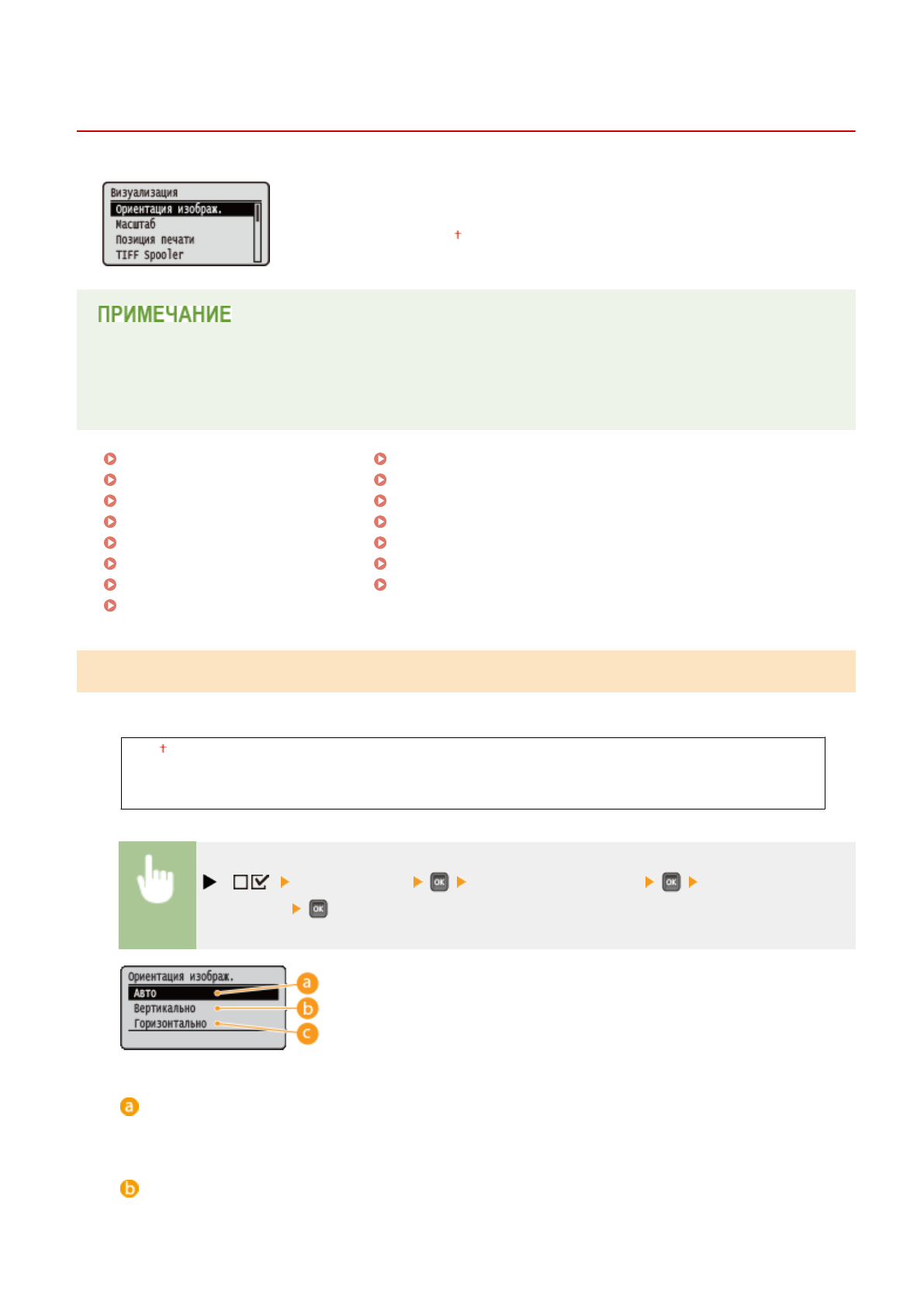 Визуализация
Ориентация изображ.
Масштаб
Позиция печати
TIFF Spooler

†

ПРИМЕЧАНИЕ

†

OK
OK
OK

Ориентация изображ.
Авто
Вертикально
Горизонтально
a
b
c

a

b