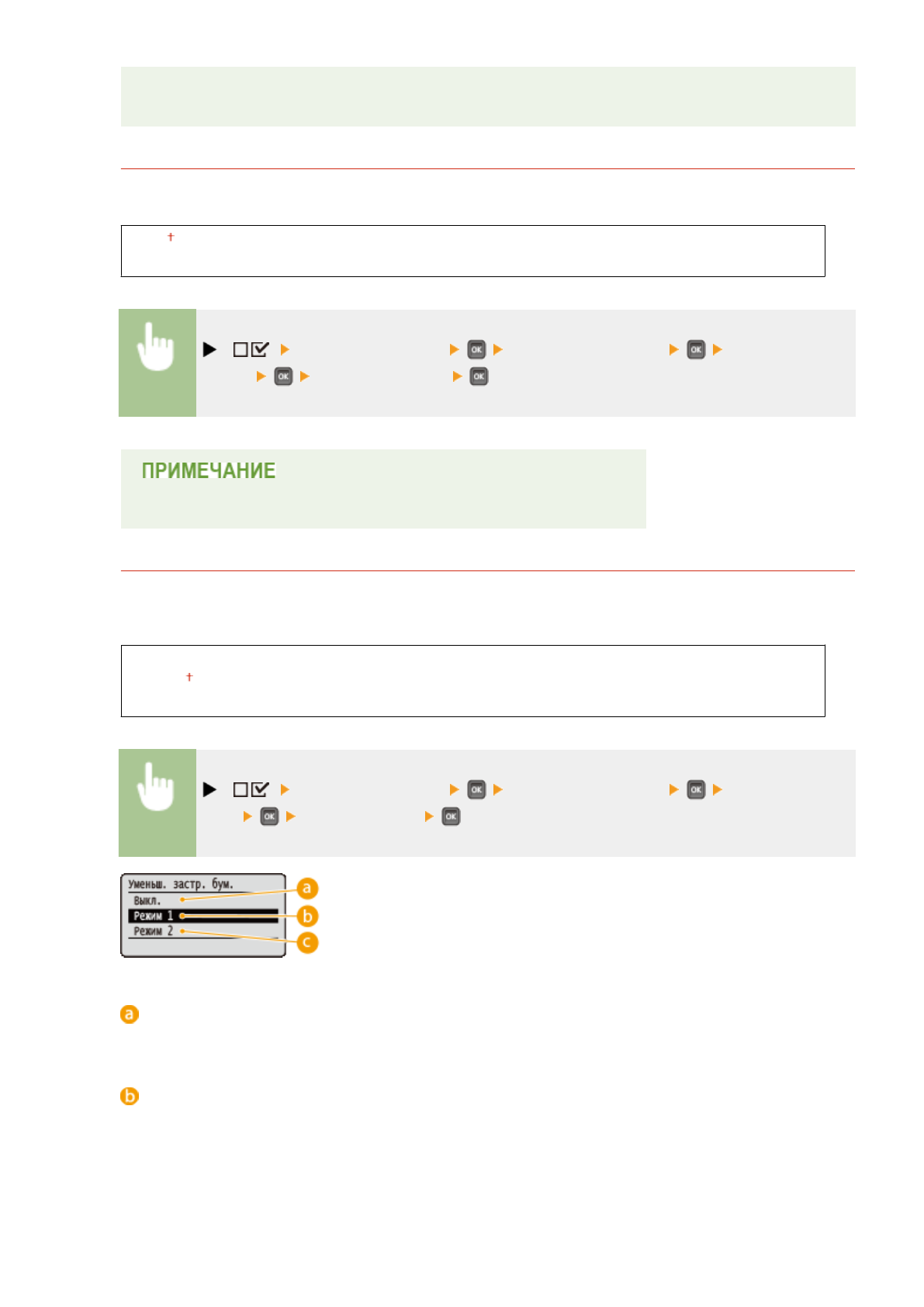 †

OK OK
OK OK

ПРИМЕЧАНИЕ

†

OK OK
OK OK

Уменьш. застр. бум.
Выкл.
Режим 1
Режим 2

a
b
c

a

b