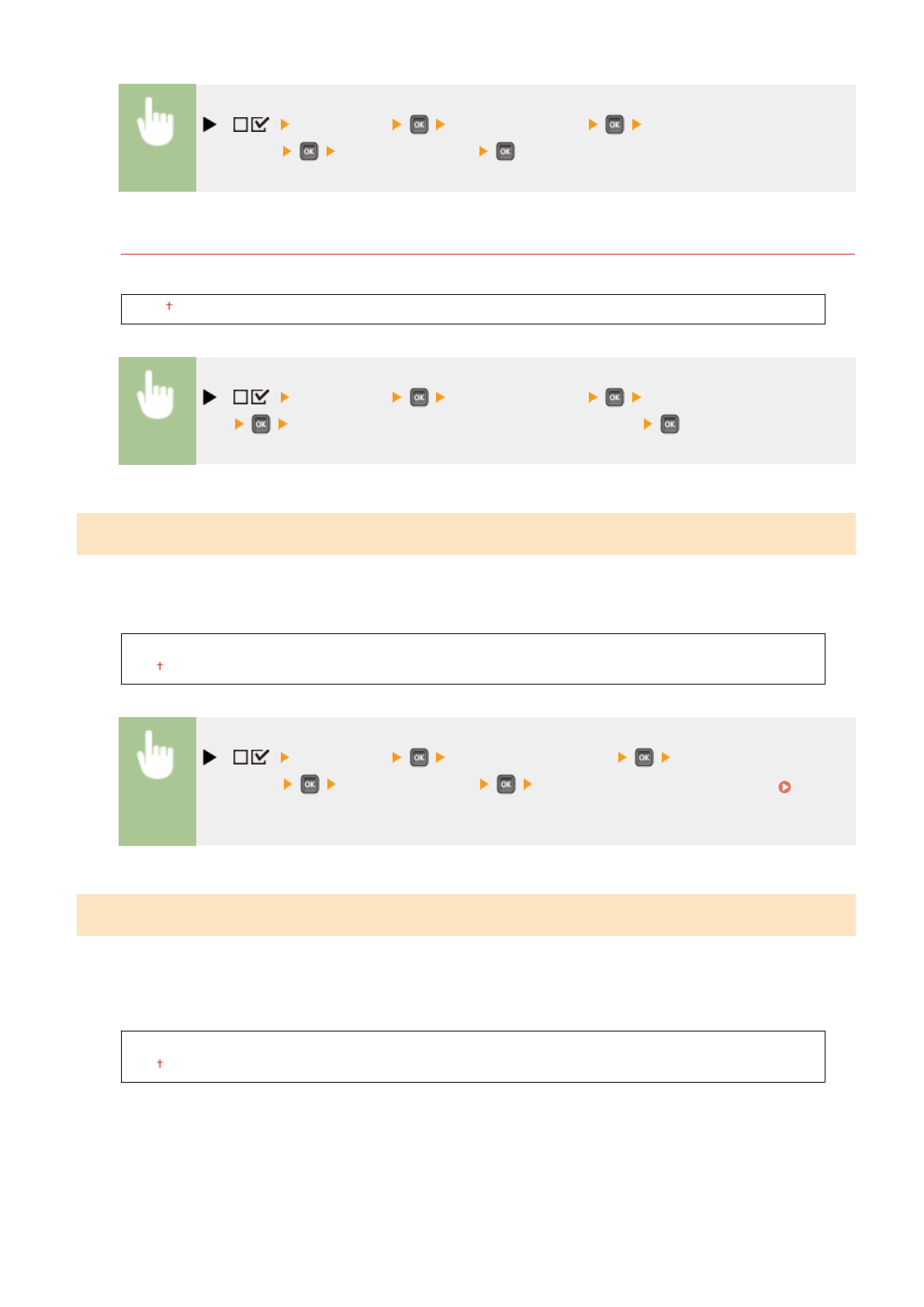 OK OK
OK OK

†

OK OK
OK OK

†

OK OK
OK OK

†