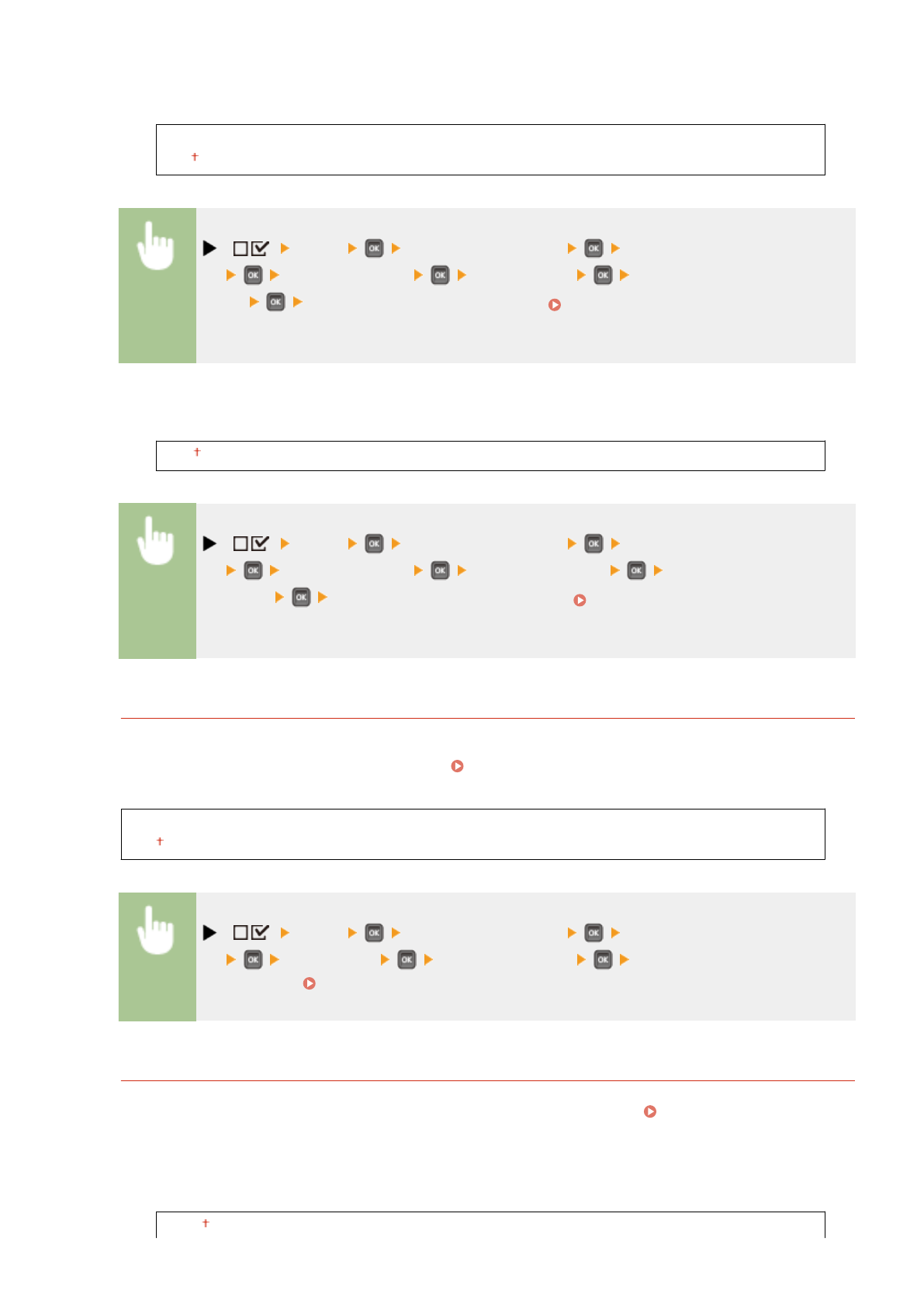 †

OK OK
OK OK OK
OK

†

OK OK
OK OK OK
OK

†

OK OK
OK OK OK

†