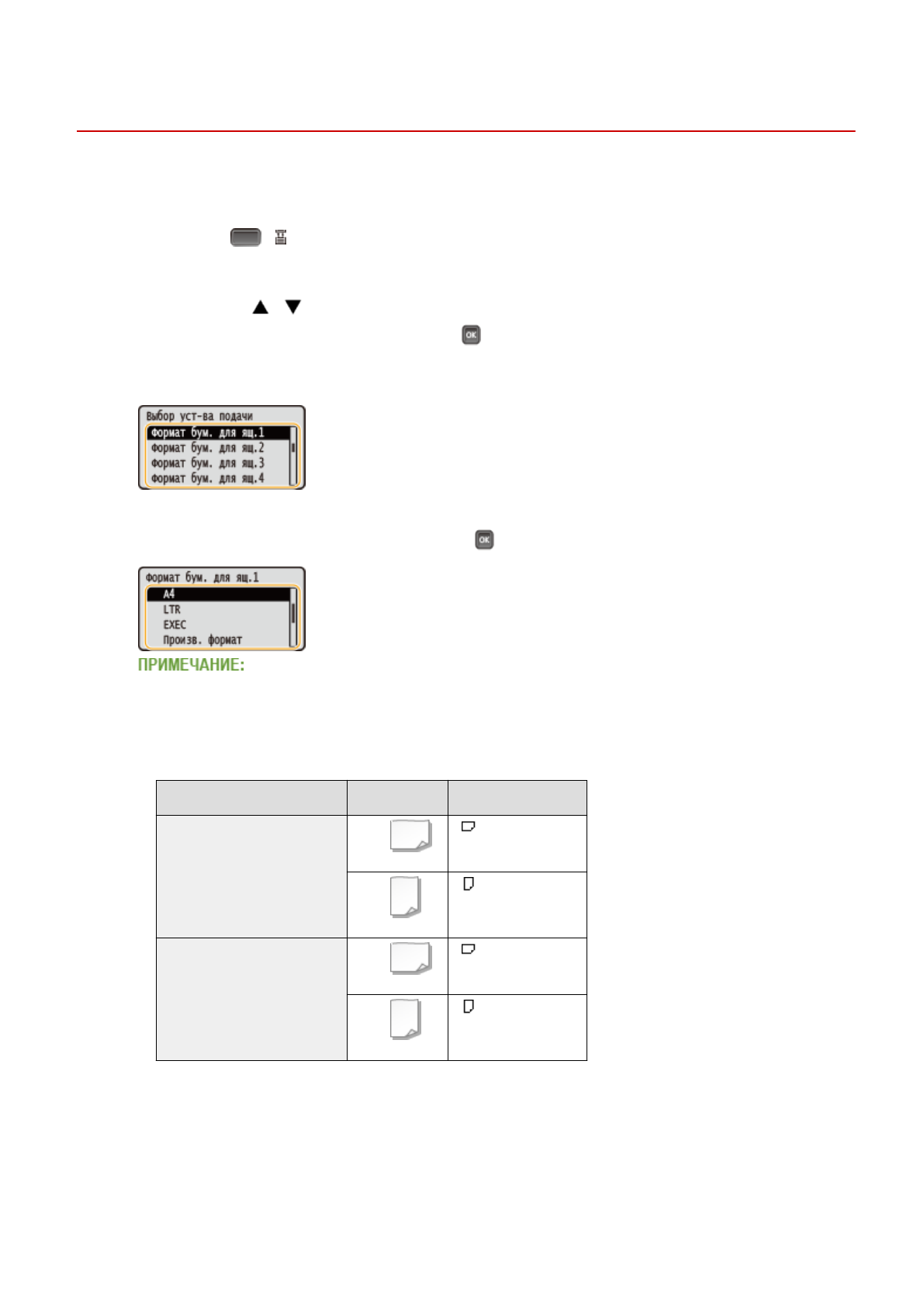 Выбор уст-ва подачи
Формат бум. для ящ.1
Формат бум. для ящ.2
Формат бум. для ящ.3
Формат бум. для ящ.4

OK

Формат бум. для ящ.1
A4
LTR
EXEC
Произв. формат

ПРИМЕЧАНИЕ: