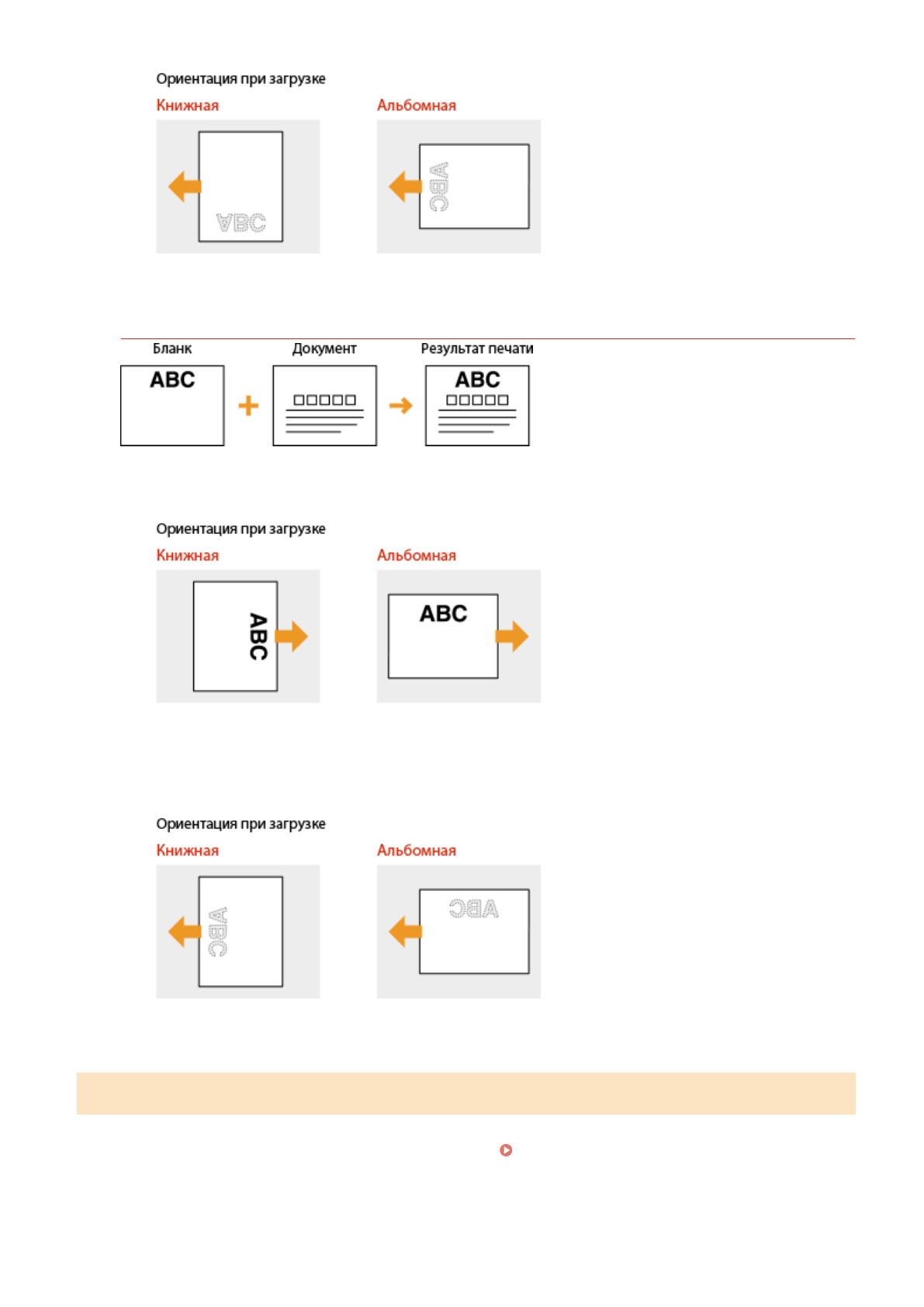 Ориентация при загрузке

Книжная

ABC

Альбомная

ABC

Бланк

ABC

Документ

Результат печати

ABC

Ориентация при загрузке

Книжная

ABC

Альбомная

ABC

Ориентация при загрузке

Книжная

ABC

Альбомная

ABC