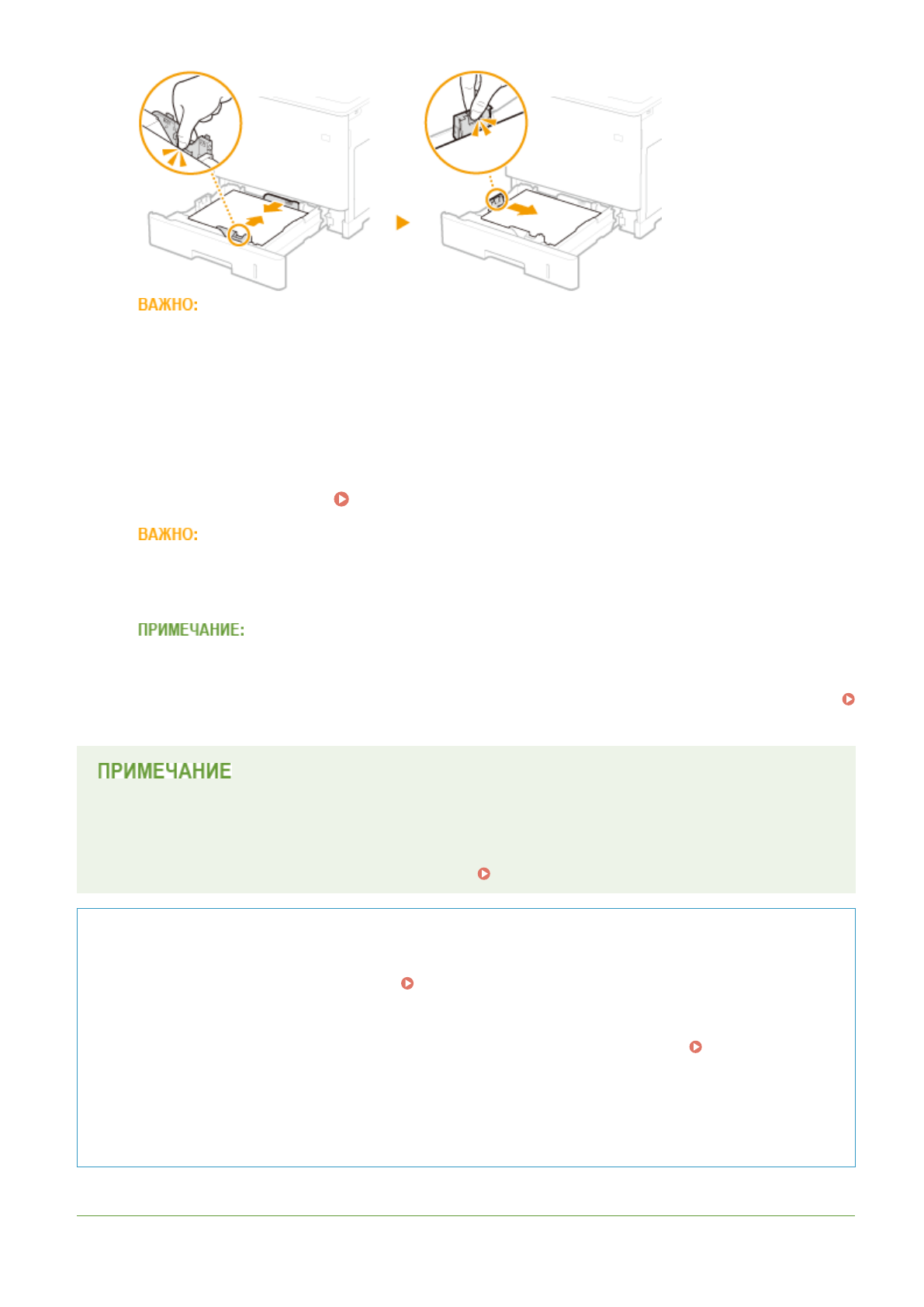 ВАЖНО:

ВАЖНО:

ПРИМЕЧАНИЕ:

ПРИМЕЧАНИЕ