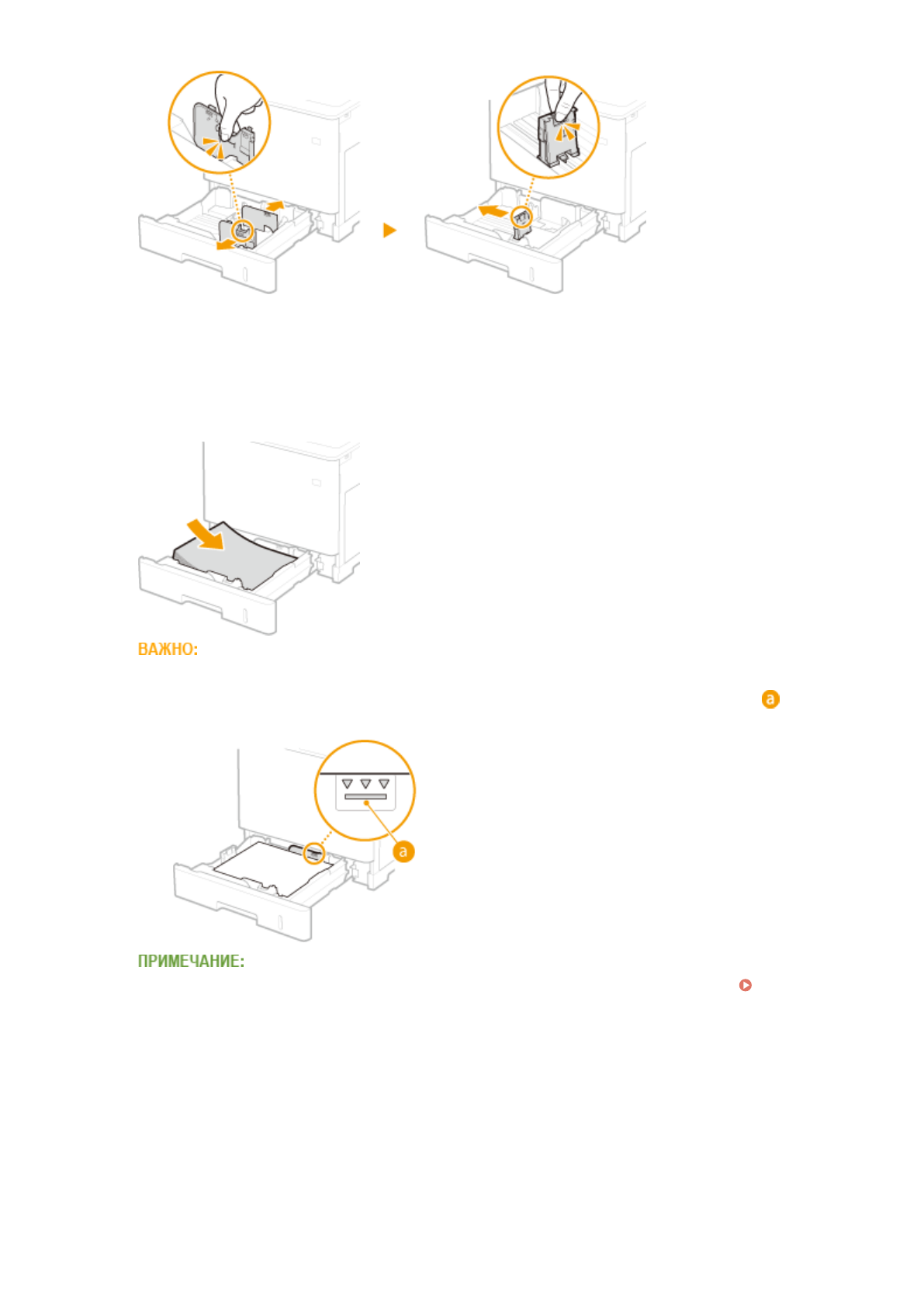 ВАЖНО:

a

a

ПРИМЕЧАНИЕ: