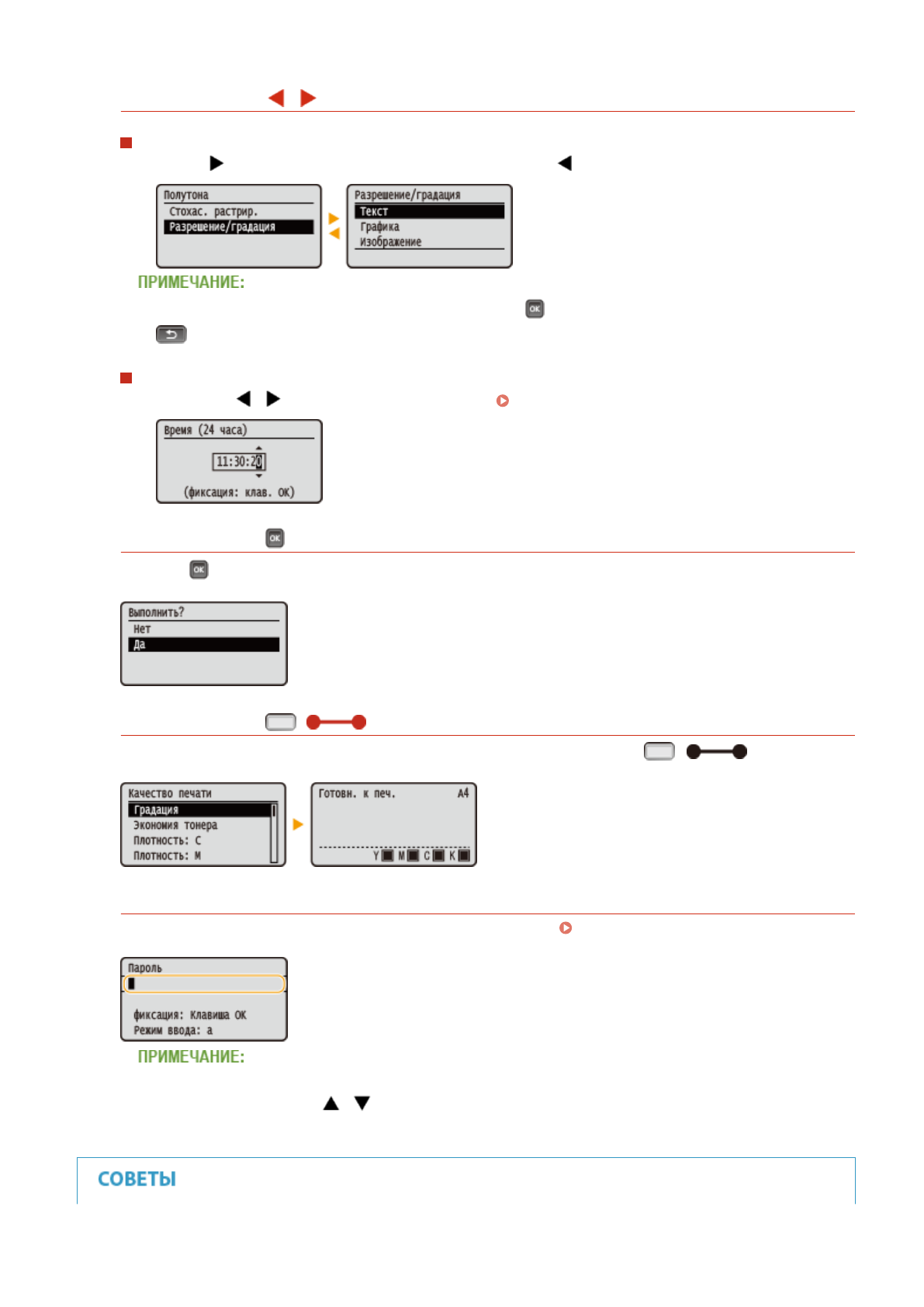 Полутона
Стохас. растрир.
Разрешение/градация

Разрешение/градация
Текст
Графика
Изображение

ПРИМЕЧАНИЕ:

OK

Время (24 часа)
11:30:20
(фиксация: клав. OK)

OK

OK

Выполнить?
Нет
Да

Качество печати
Градация
Экономия тонера
Плотность: C
Плотность: M

Готовн. к печ. A4
Y M C K

Пароль
фиксация: Клавиша OK
Режим ввода: a

ПРИМЕЧАНИЕ:

СОВЕТЫ