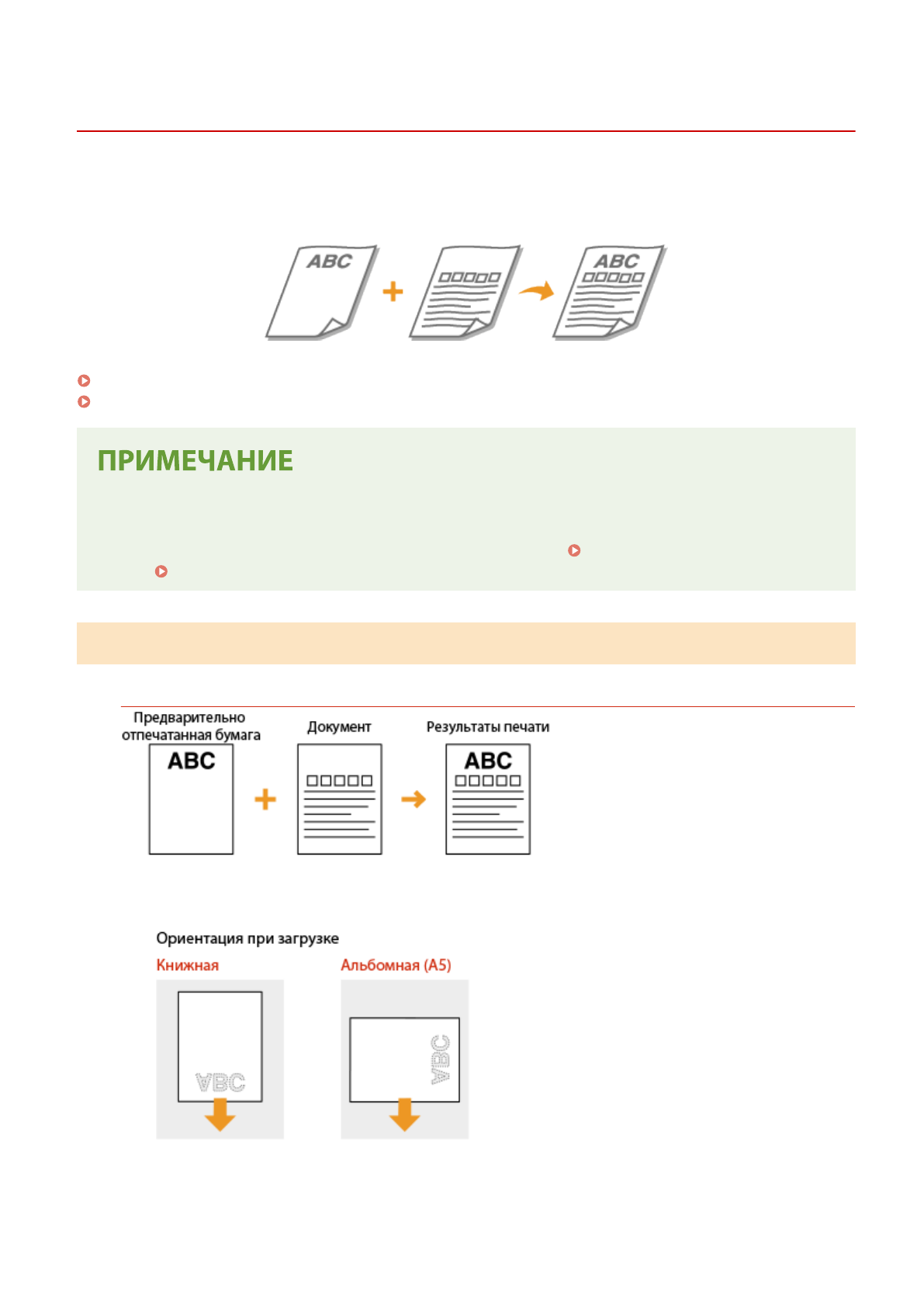 ABC

ABC

ПРИМЕЧАНИЕ

Предварительно отпечатанная бумага

ABC

Документ

Результаты печати

ABC

Ориентация при загрузке

Книжная

ABC

Альбомная (A5)

ABC