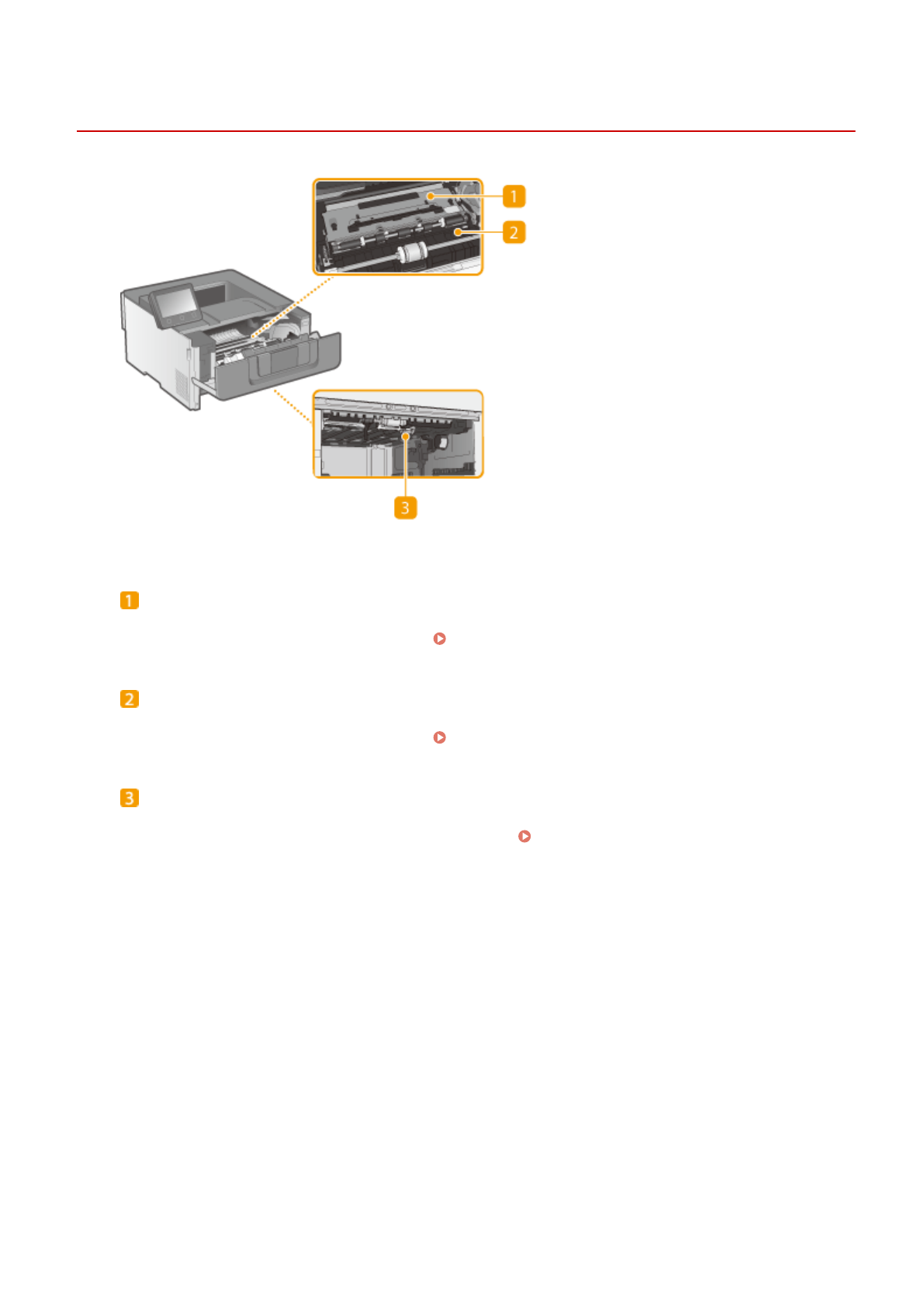 1

2

3

1

2

3