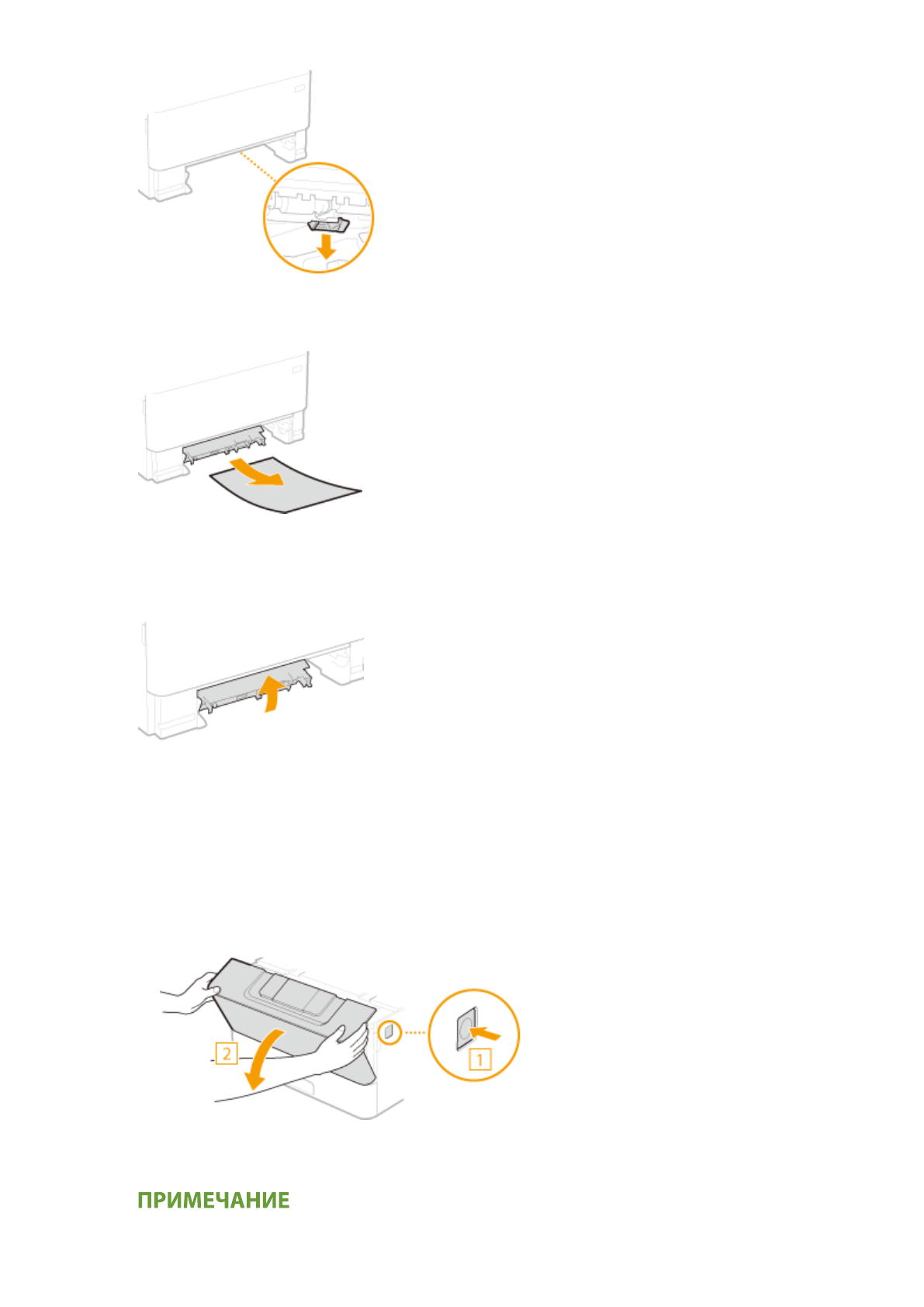 2

1

ПРИМЕЧАНИЕ