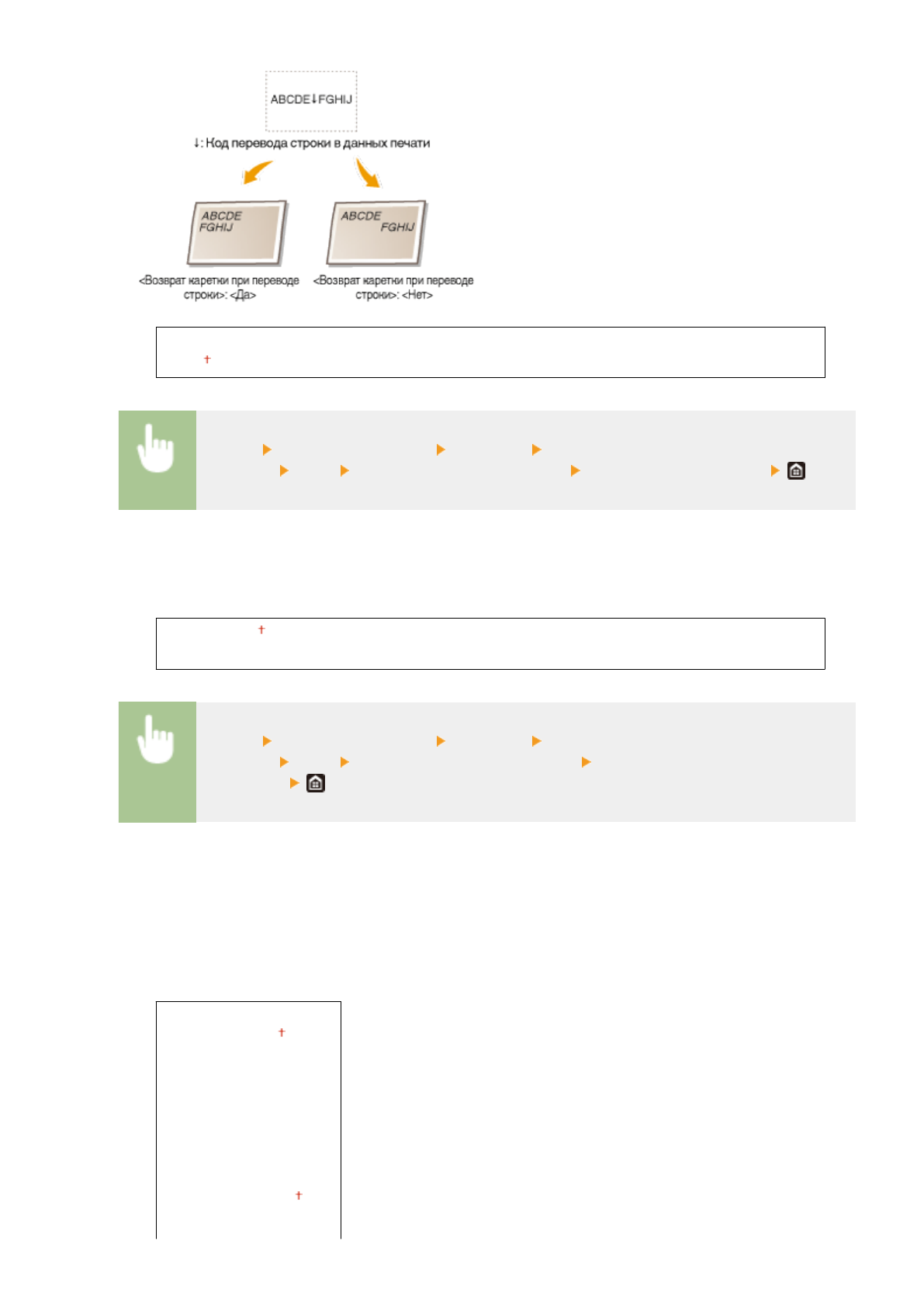 ABCDE↓FGHIJ

↓: Код перевода строки в данных печати

ABCDE
FGHIJ

ABCDE
FGHIJ

<Возврат каретки при переводе строки>: <Да>

<Возврат каретки при переводе строки>: <Нет>

†

†

†

†