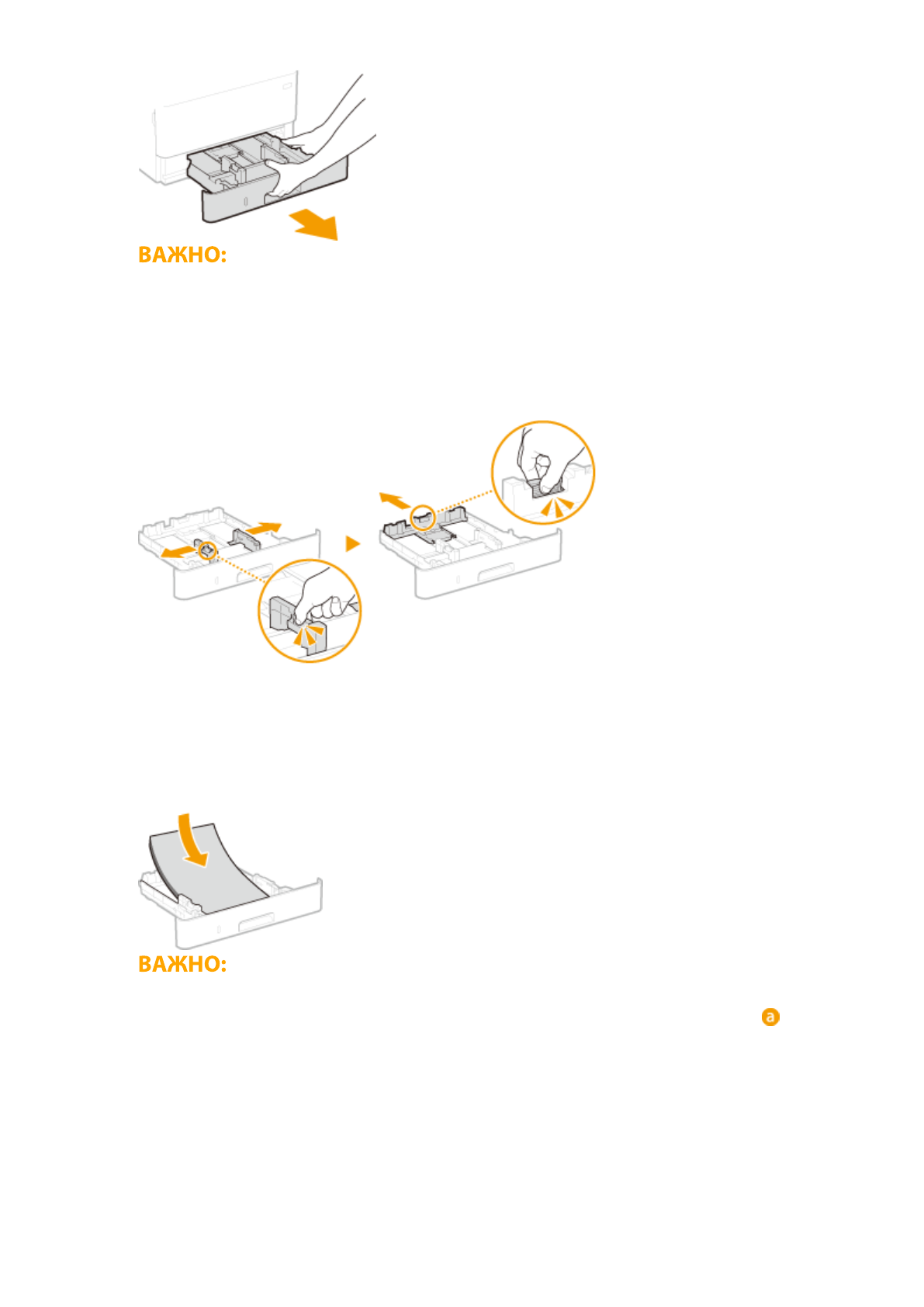 ВАЖНО:

ВАЖНО:

a