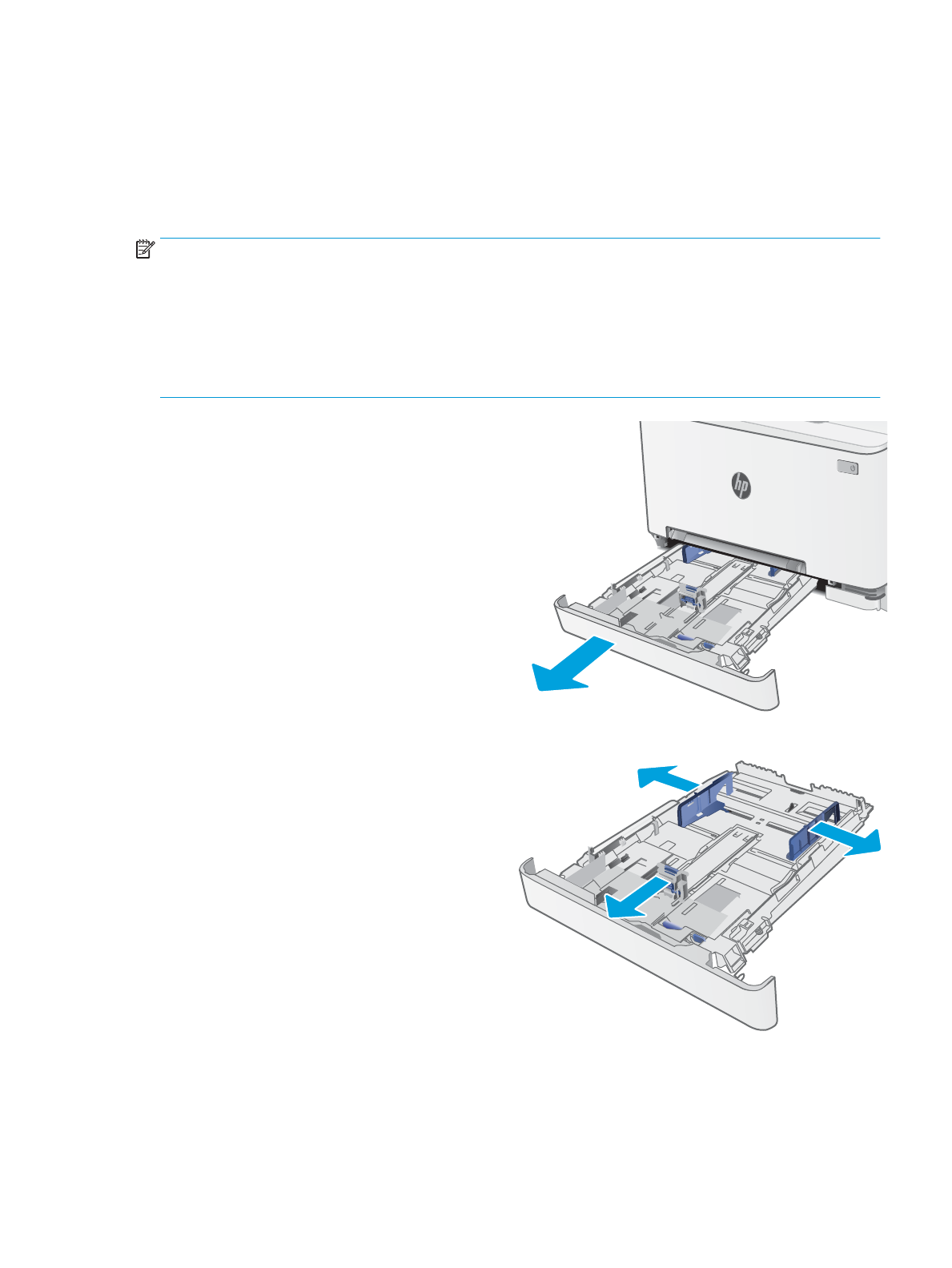 hp