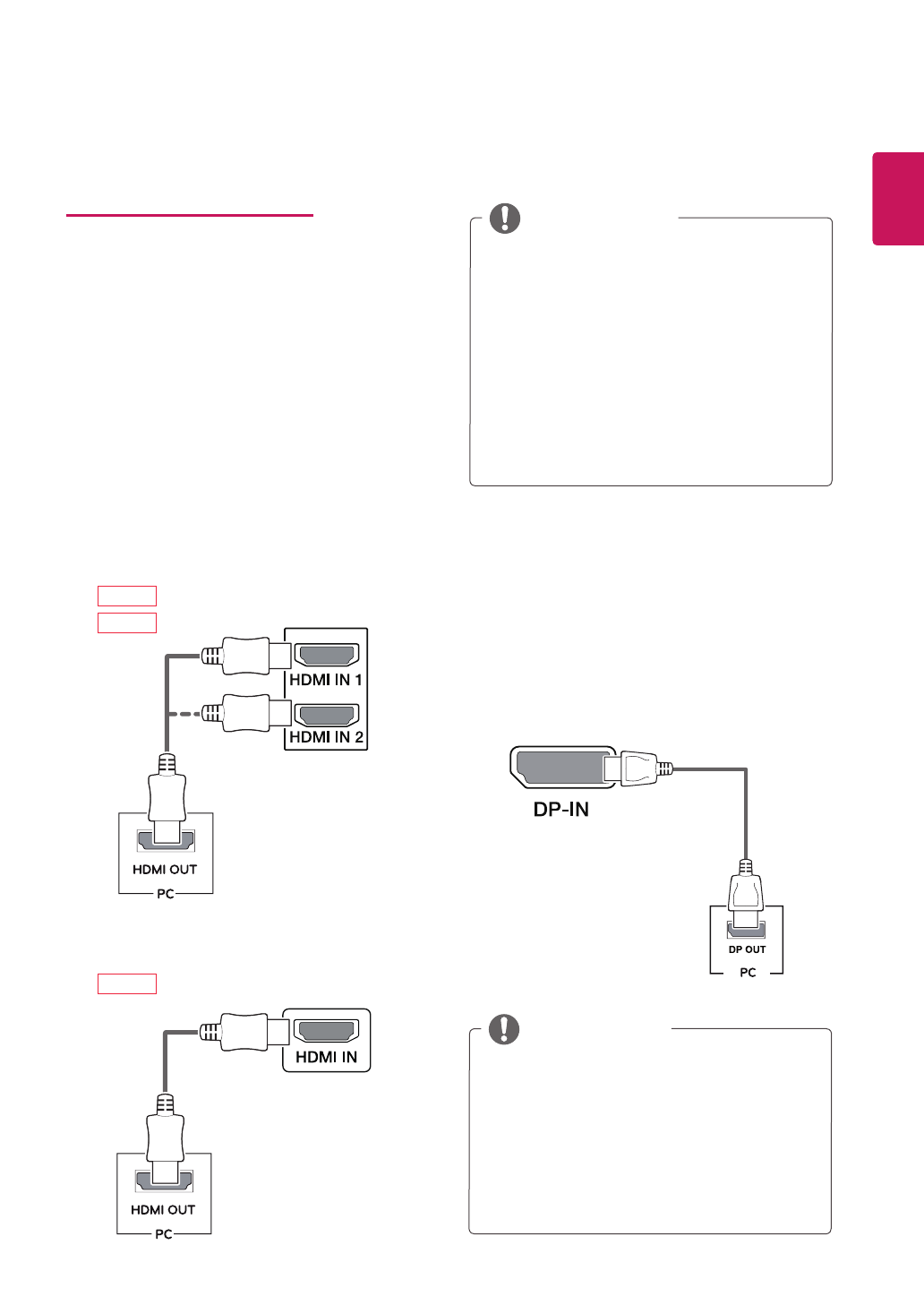 HDMI IN 1

HDMI IN 2

HDMI OUT

PC

HDMI IN

HDMI OUT

PC

DP-IN

DP OUT

PC