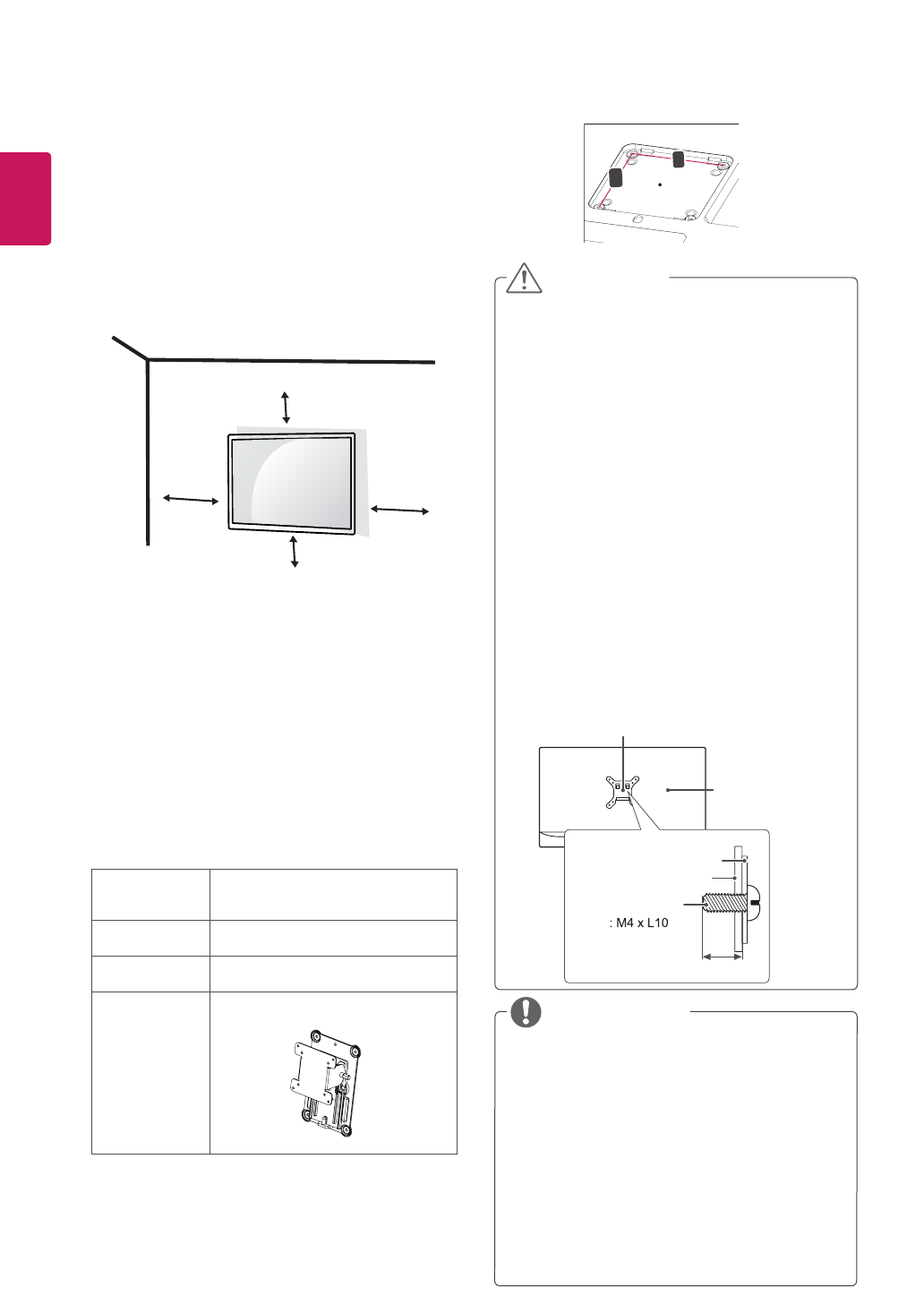 : M4 x L10