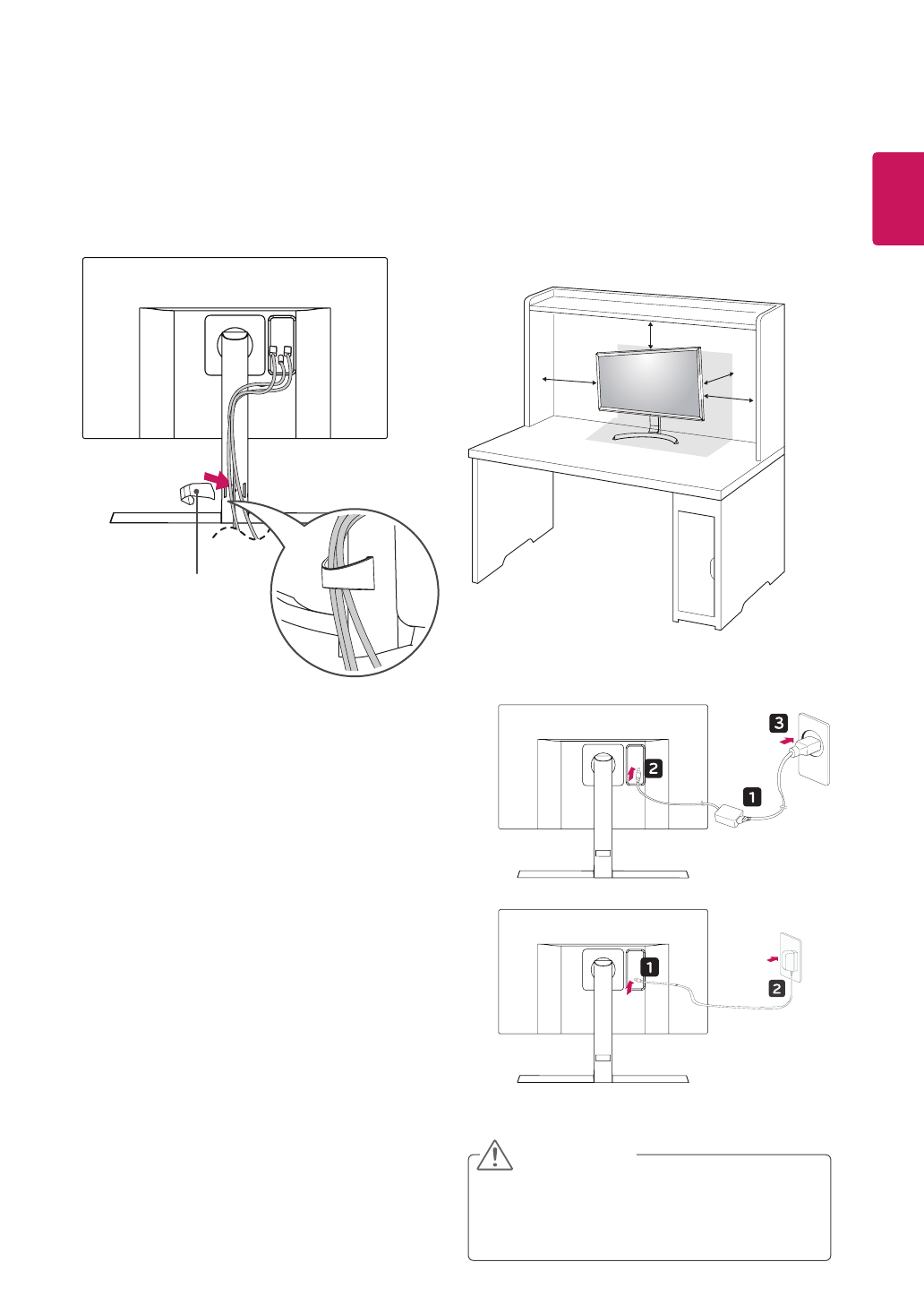 3

2

1

1

2