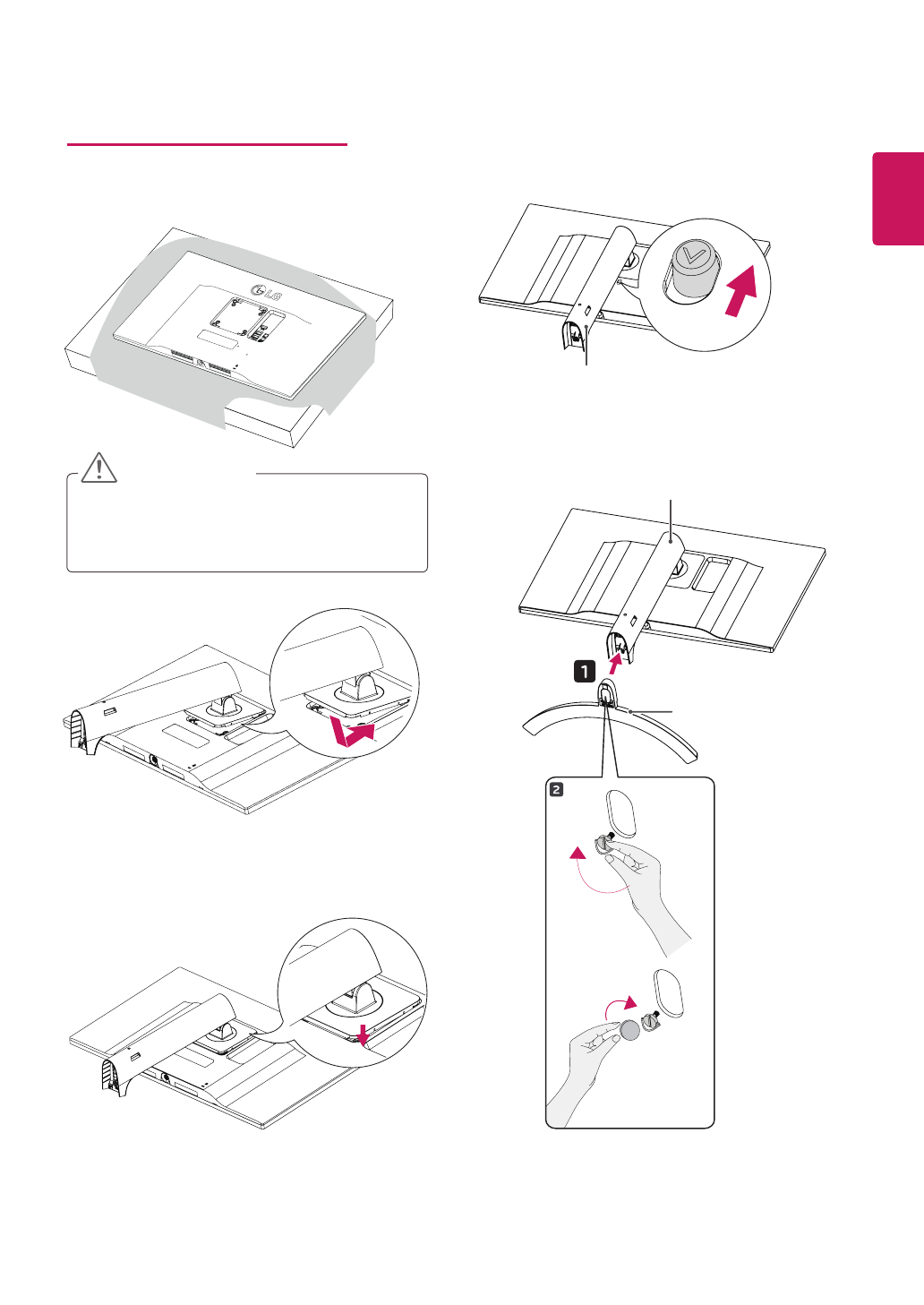 LG

1

2