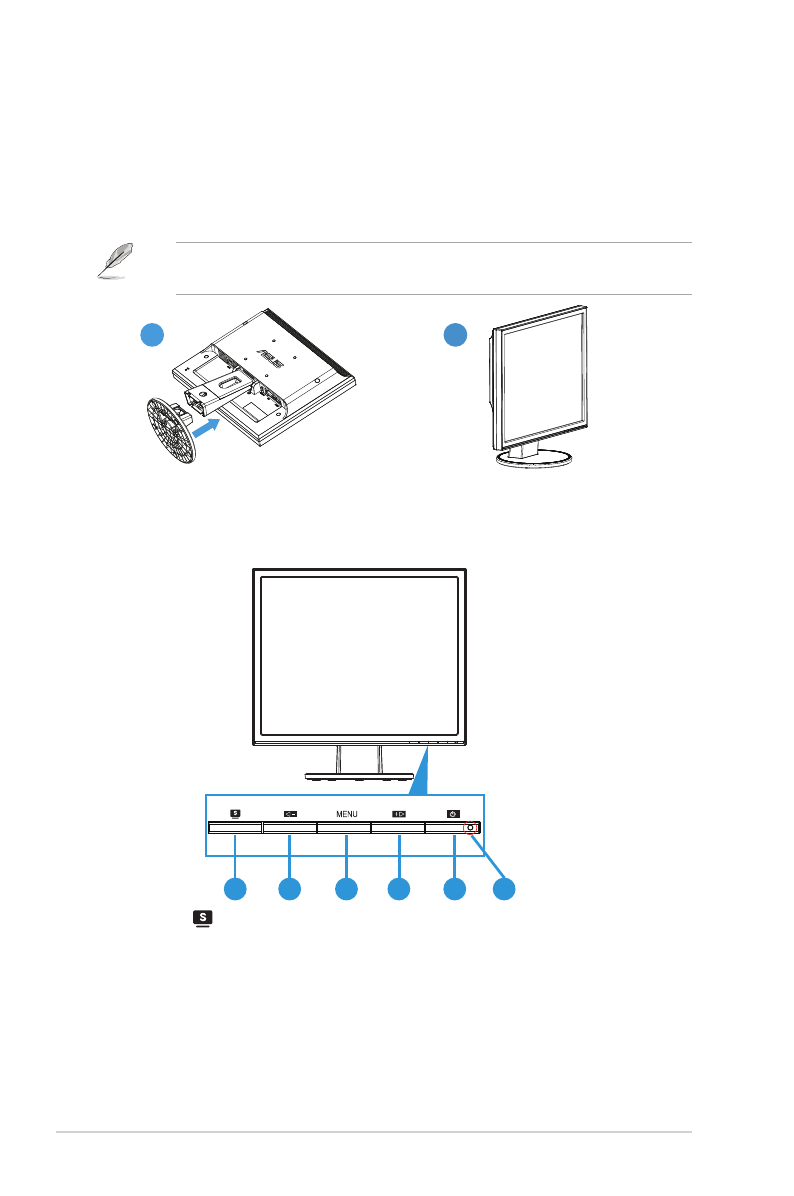 MENU