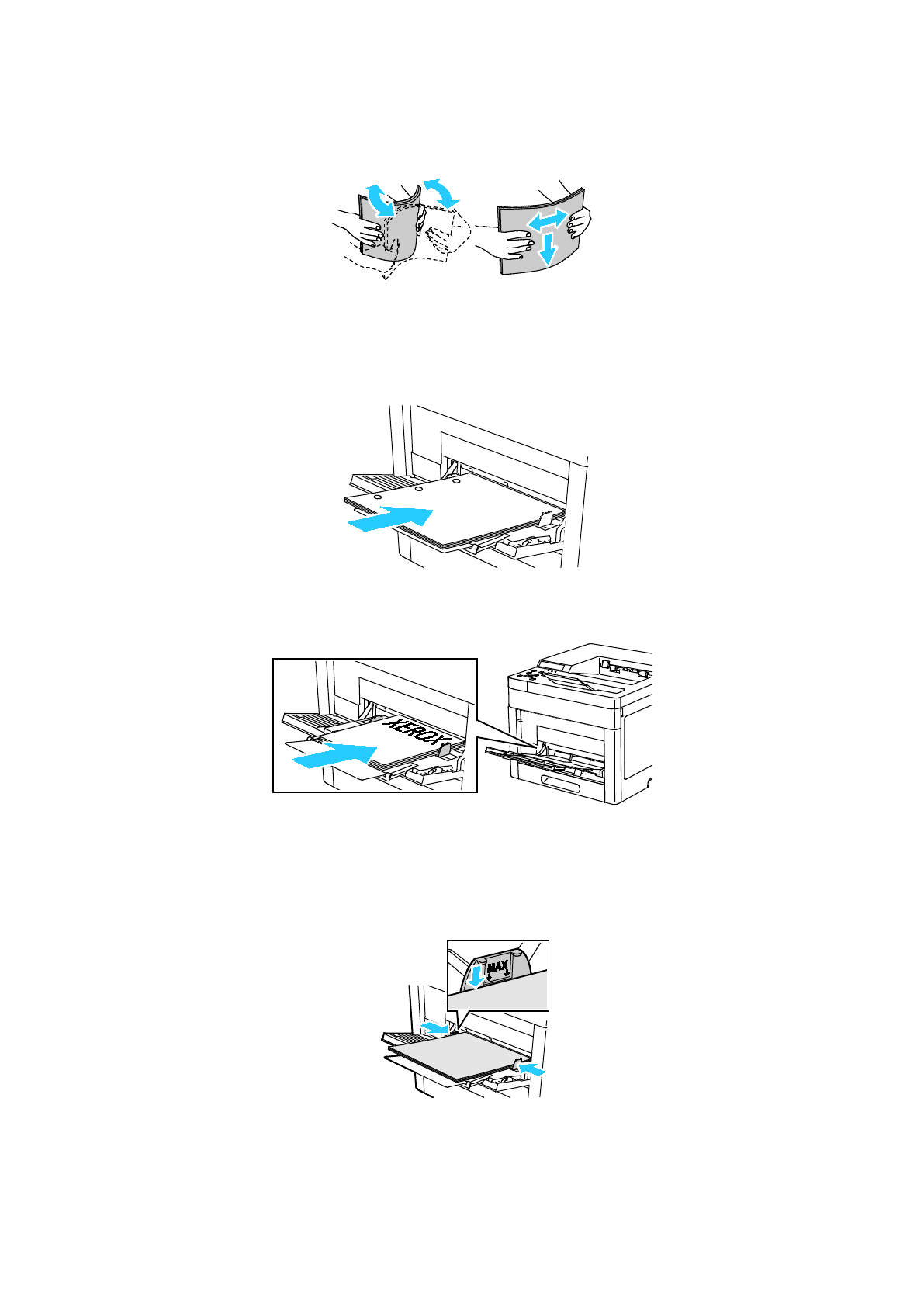 XEROX

MAX