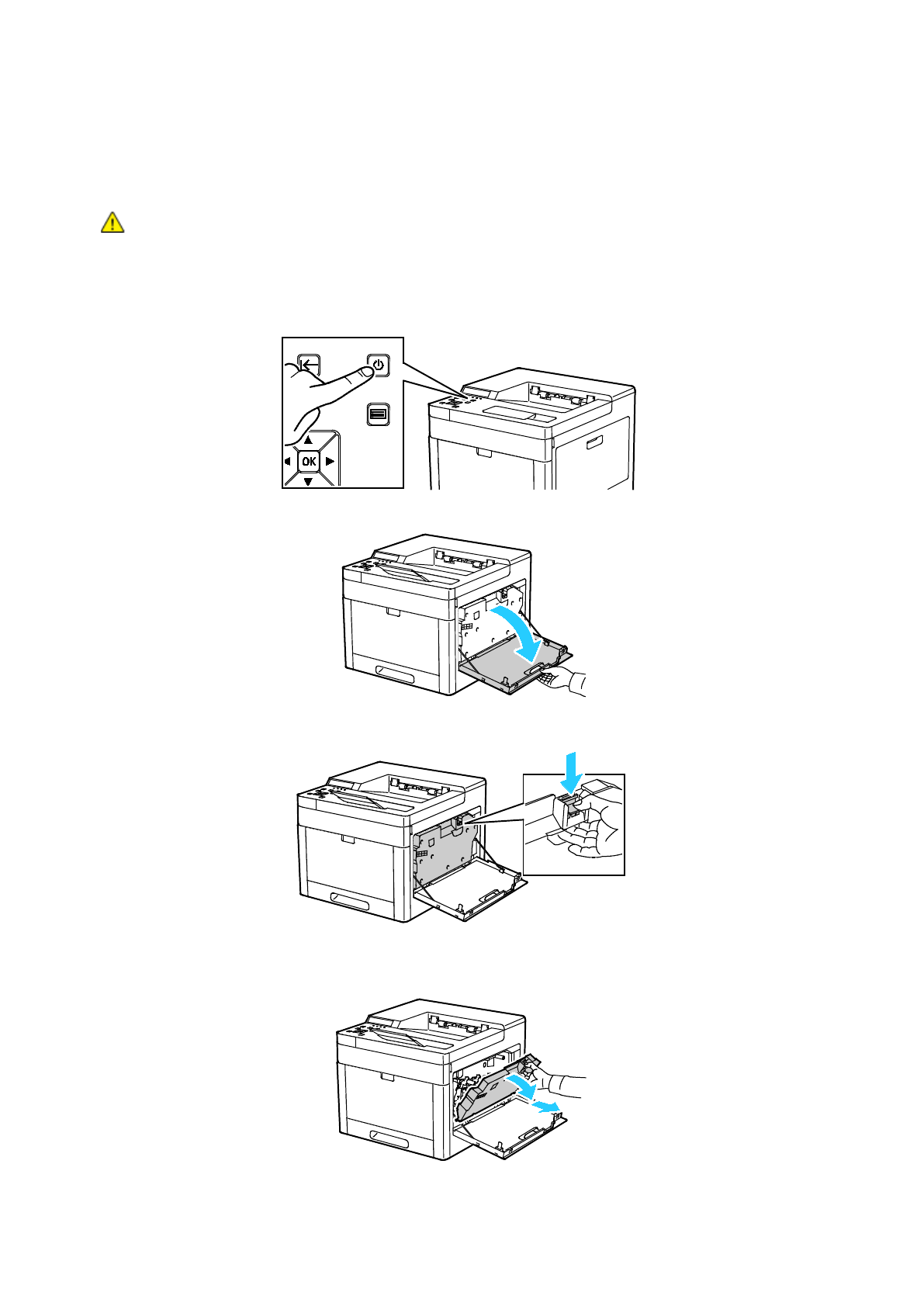 OK