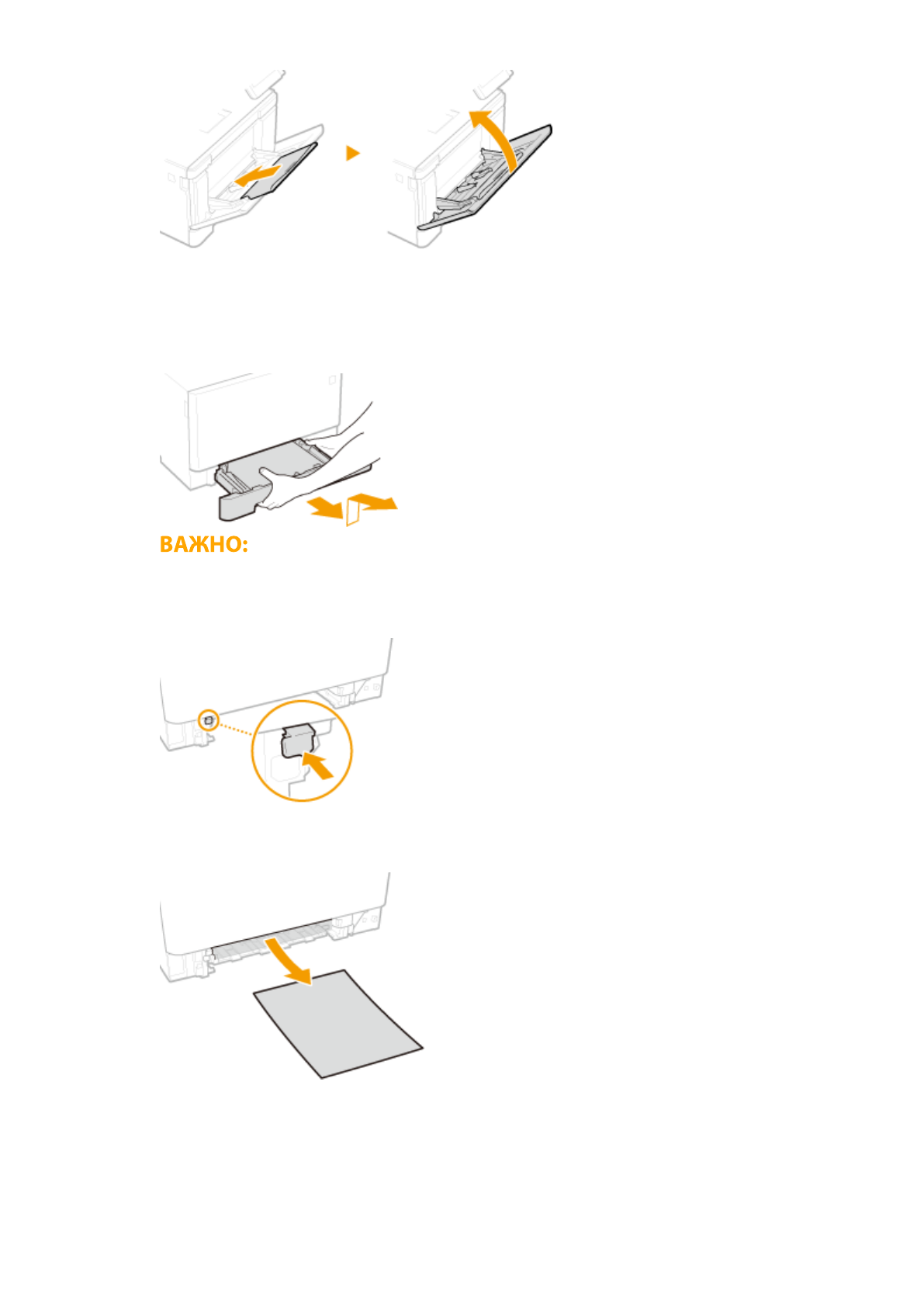 ВАЖНО: