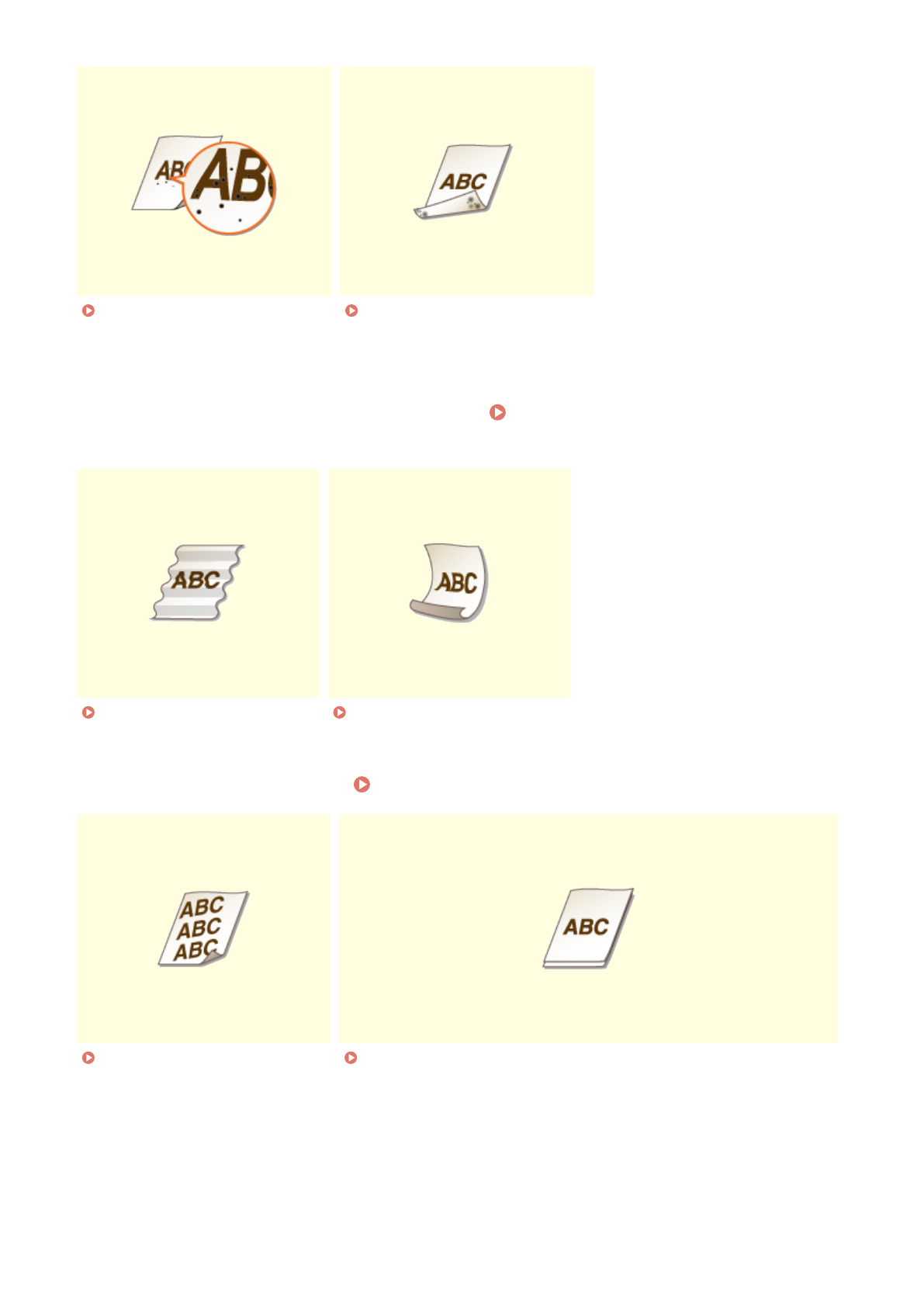 ABC

ABC

ABC

ABC

ABC
ABC
ABC

ABC