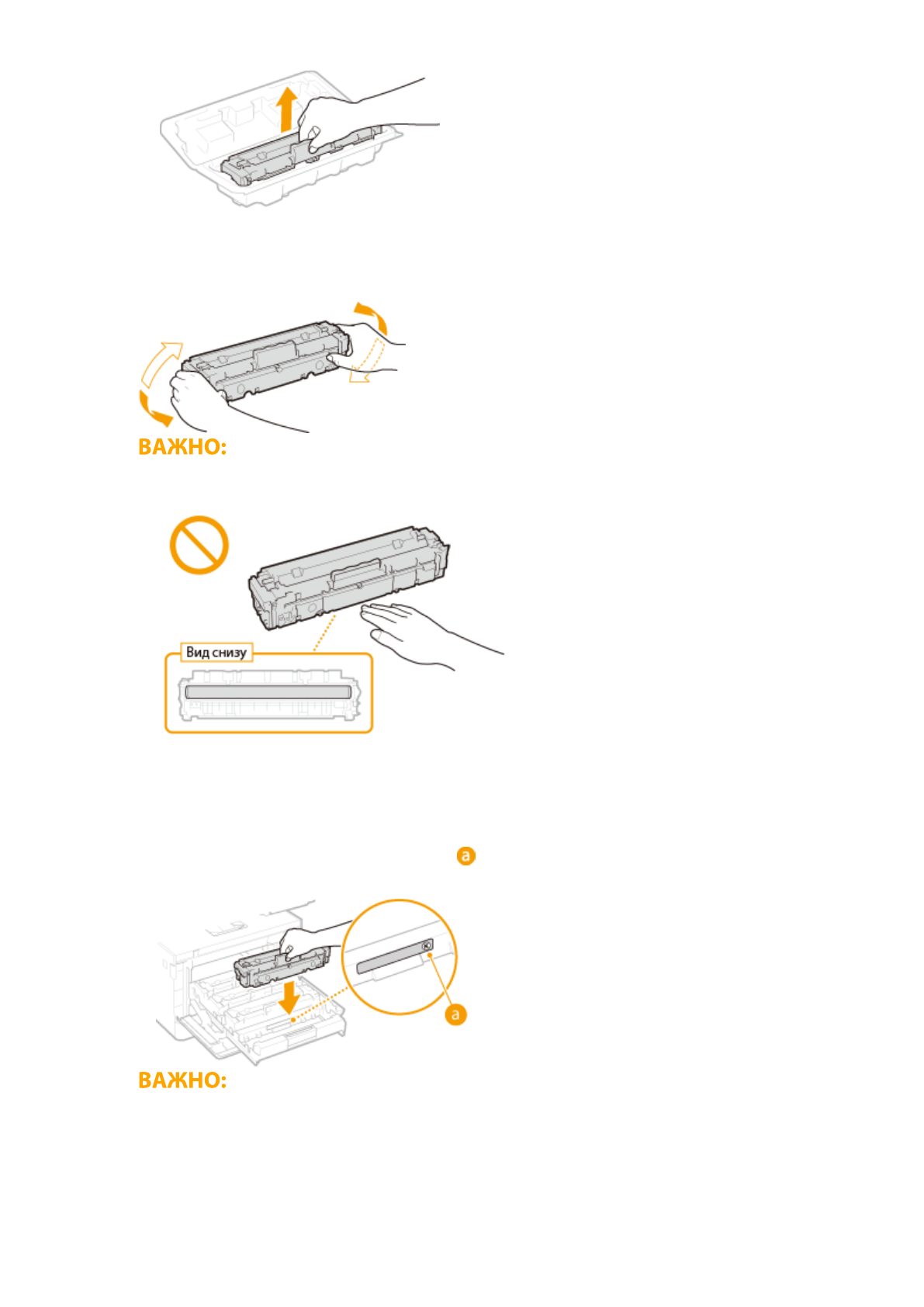 ВАЖНО:

Вид снизу

a

K

a

ВАЖНО: