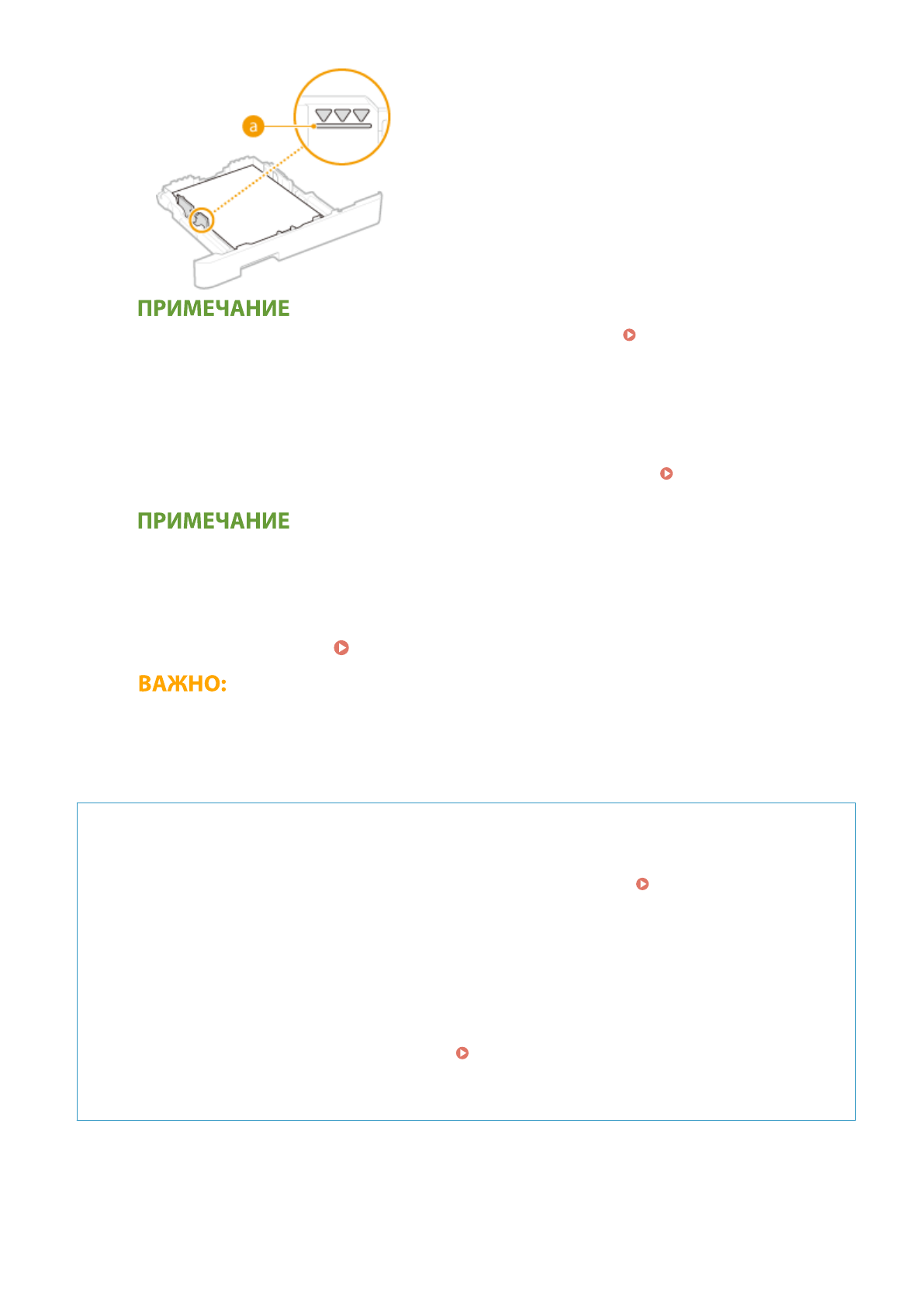 a

ПРИМЕЧАНИЕ

ПРИМЕЧАНИЕ

ВАЖНО: