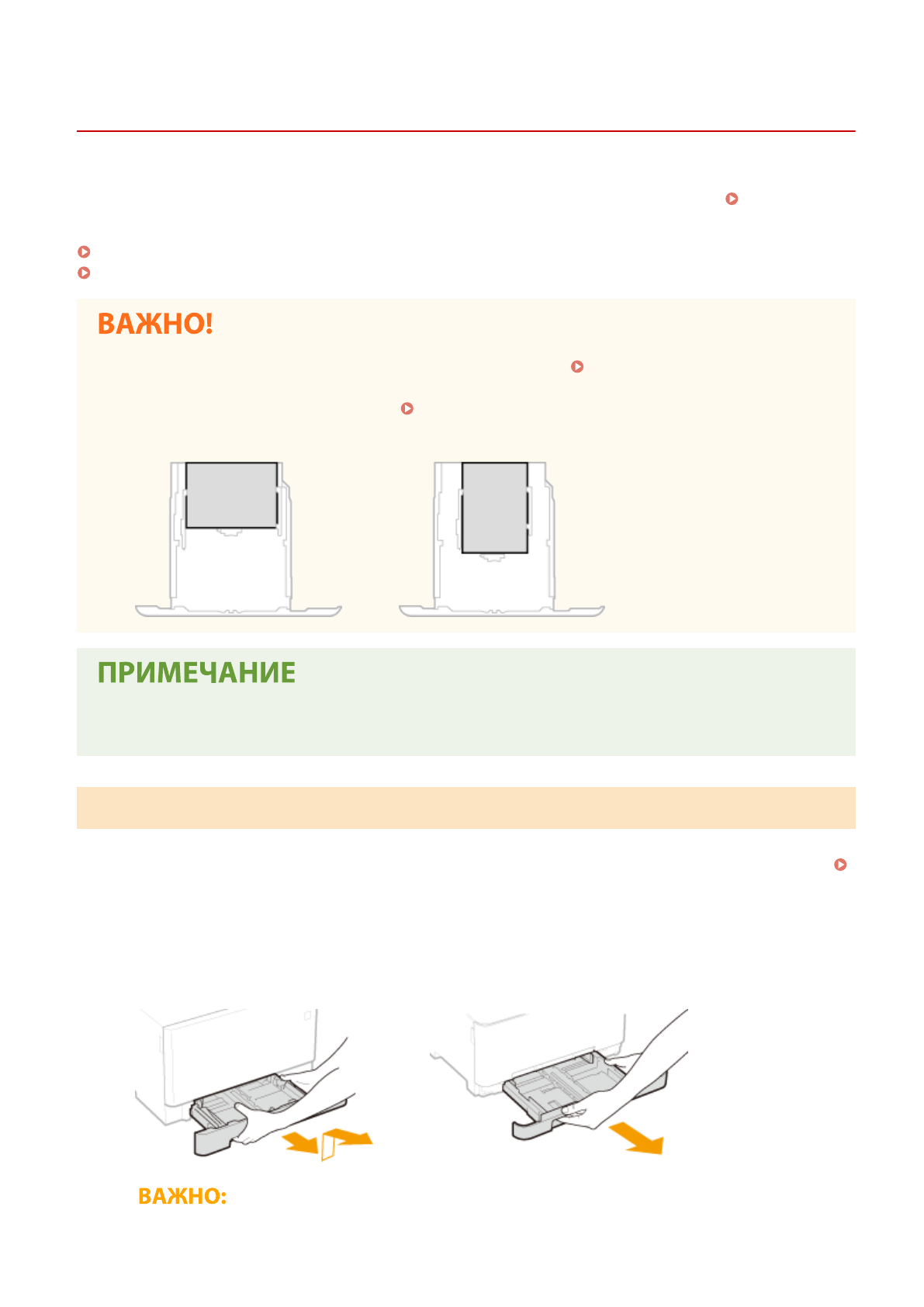 ВАЖНО!

ПРИМЕЧАНИЕ

ВАЖНО: