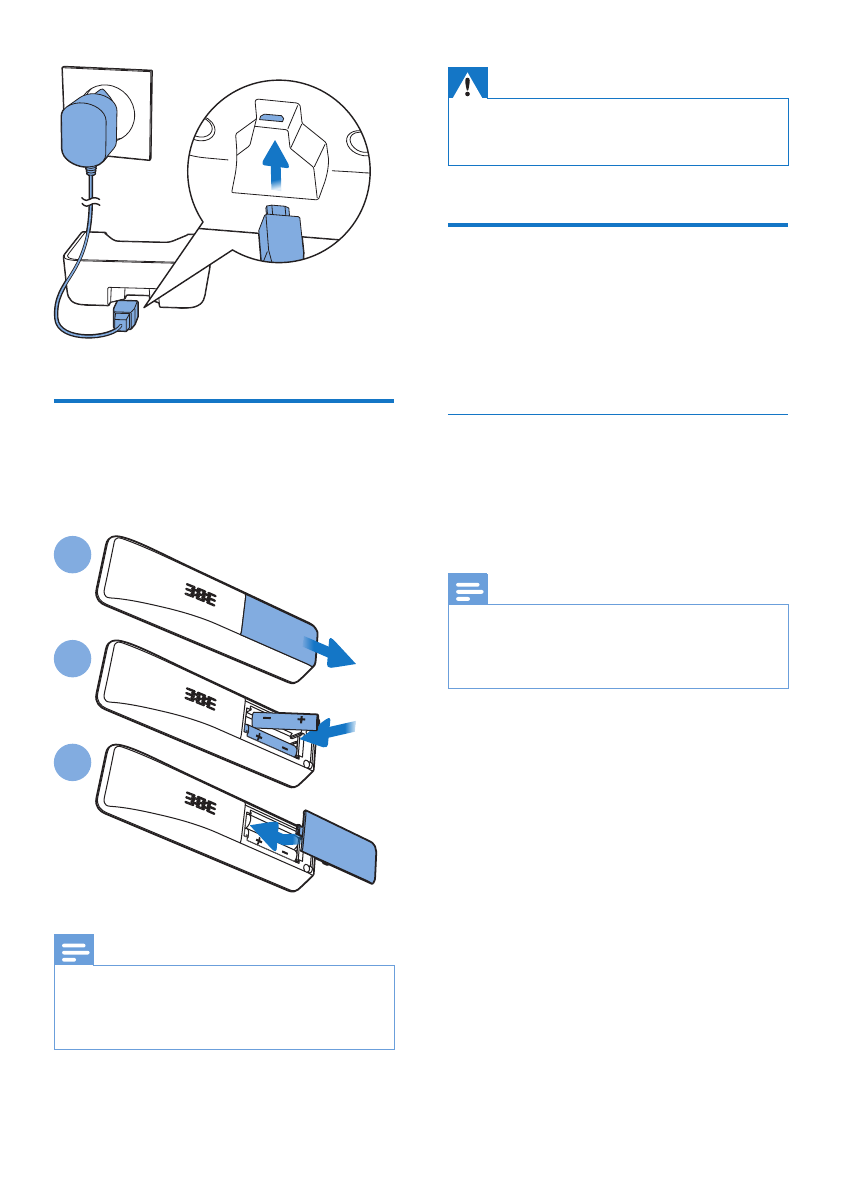 − +
+ −
+ −