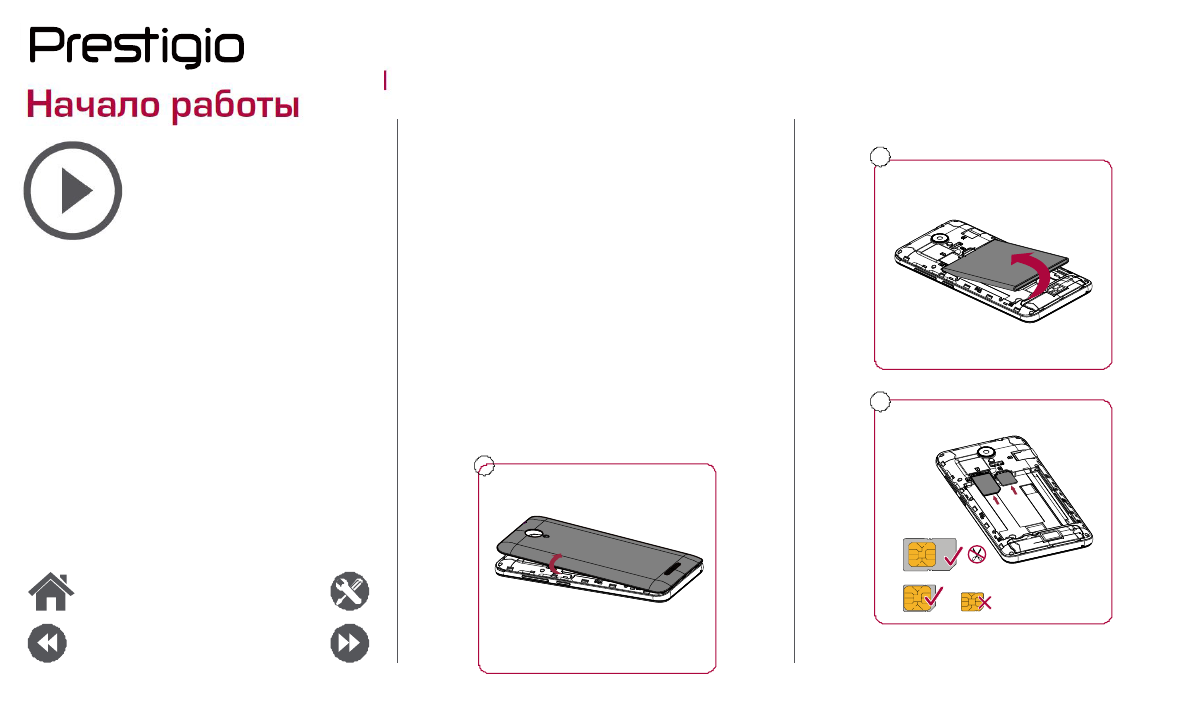 Prestigio
Начало работы