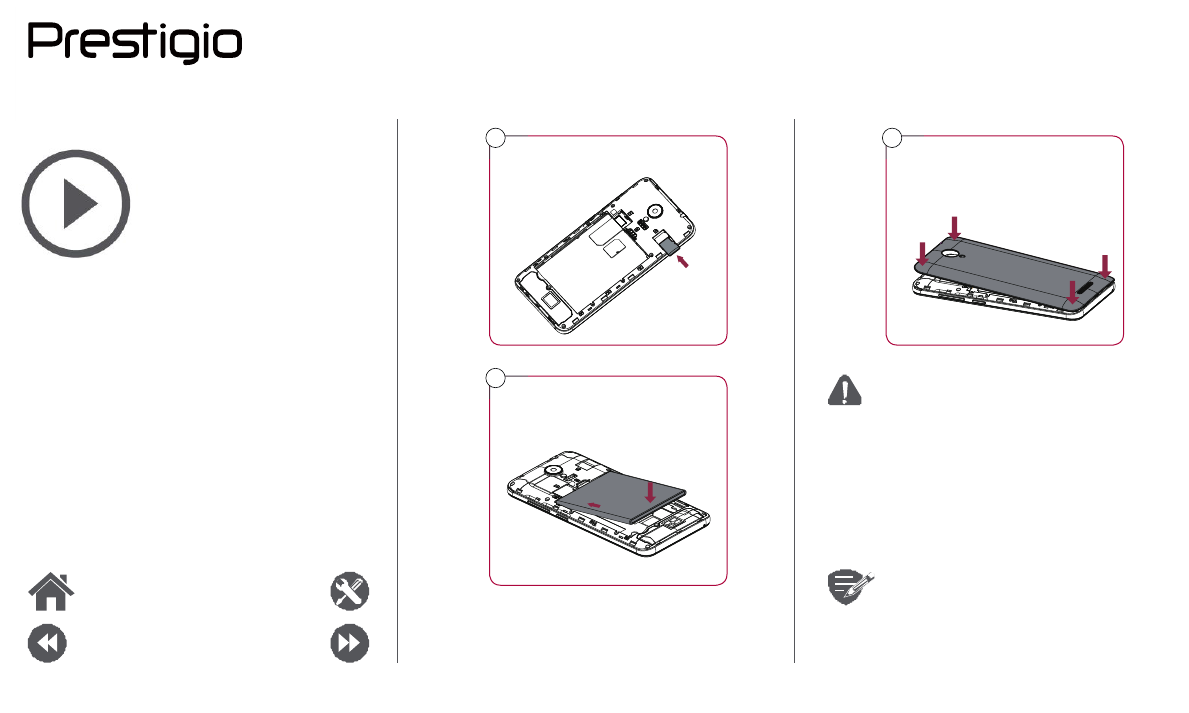 Prestigio