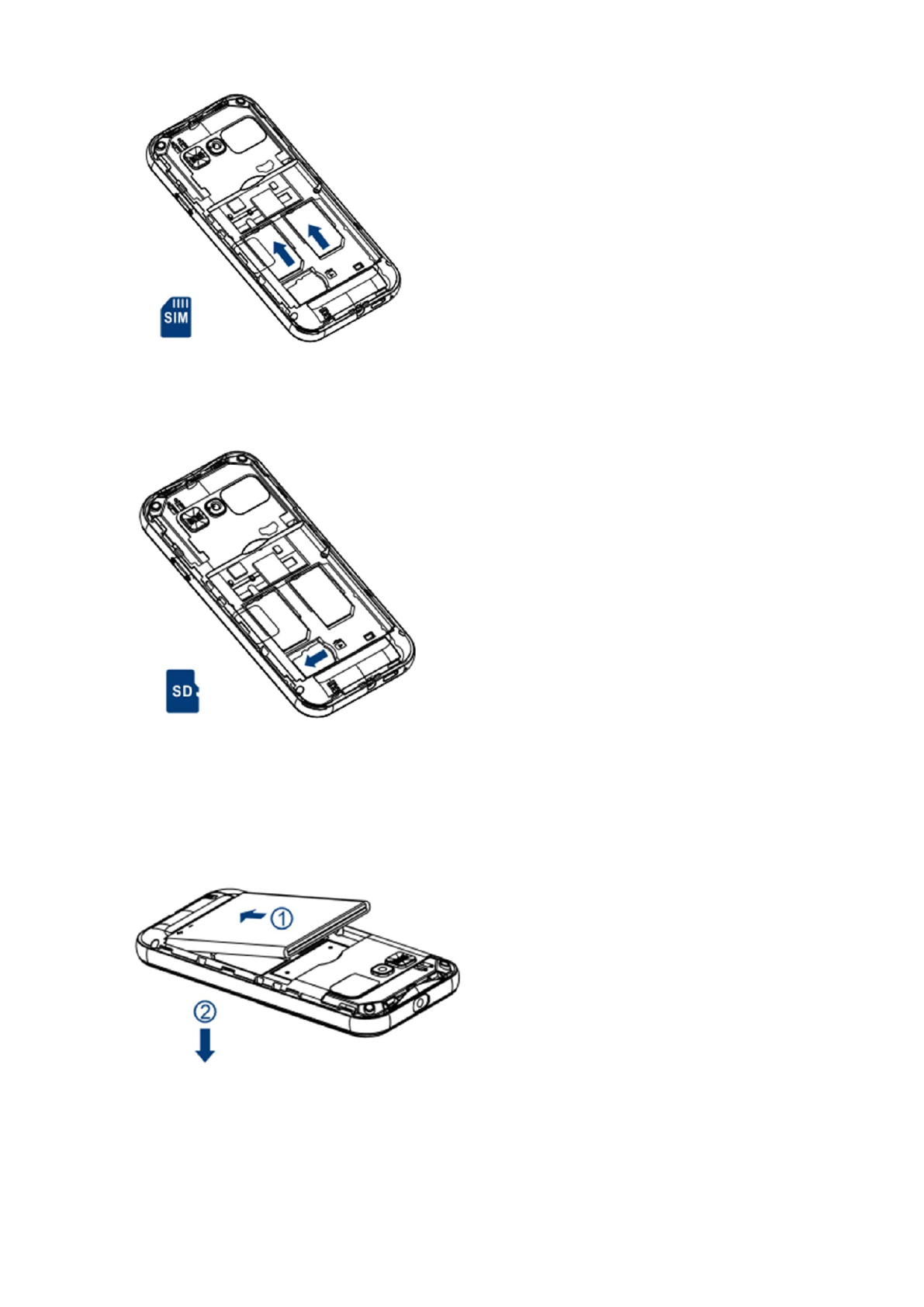 SIM

SD

①

②