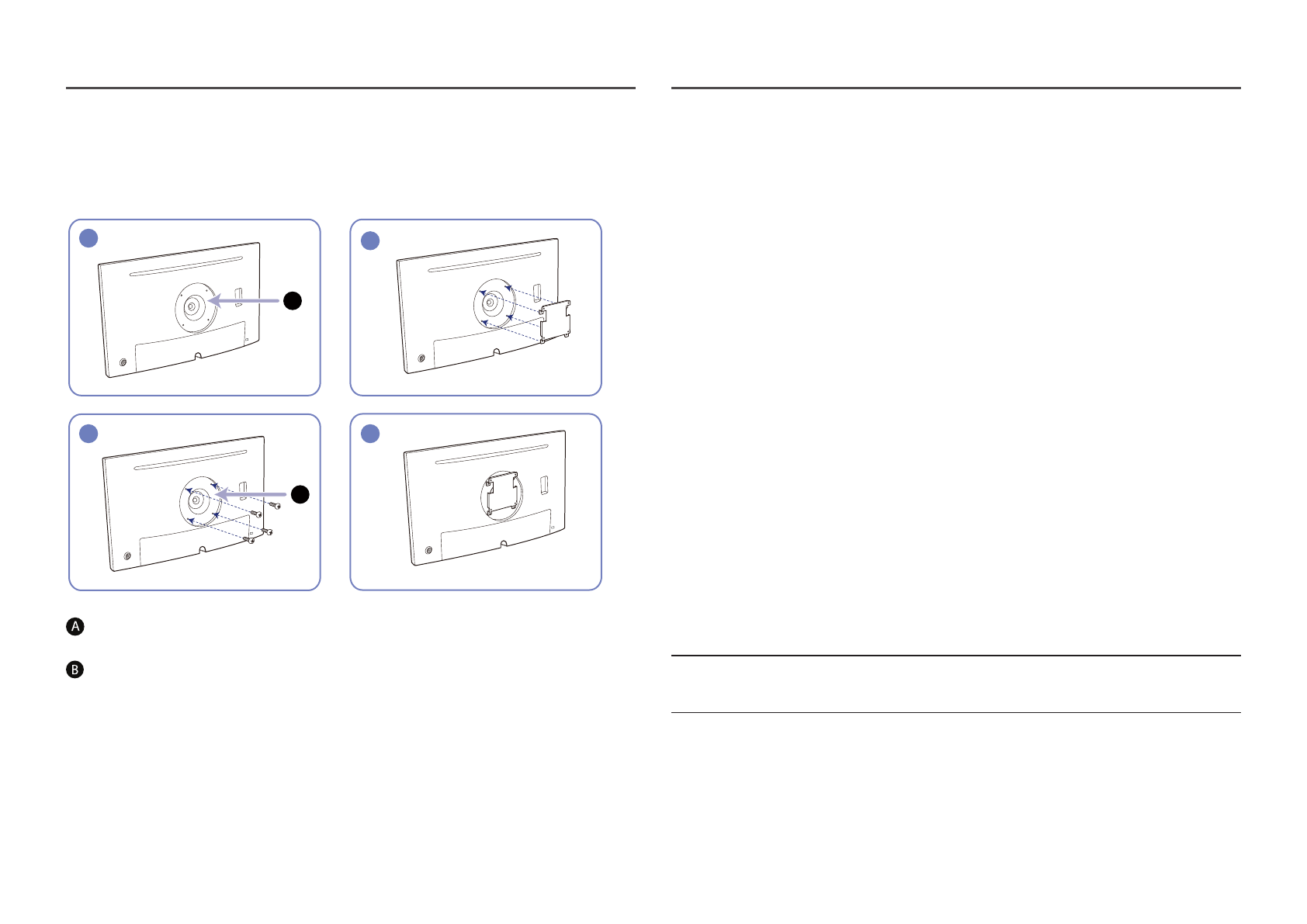 A

B