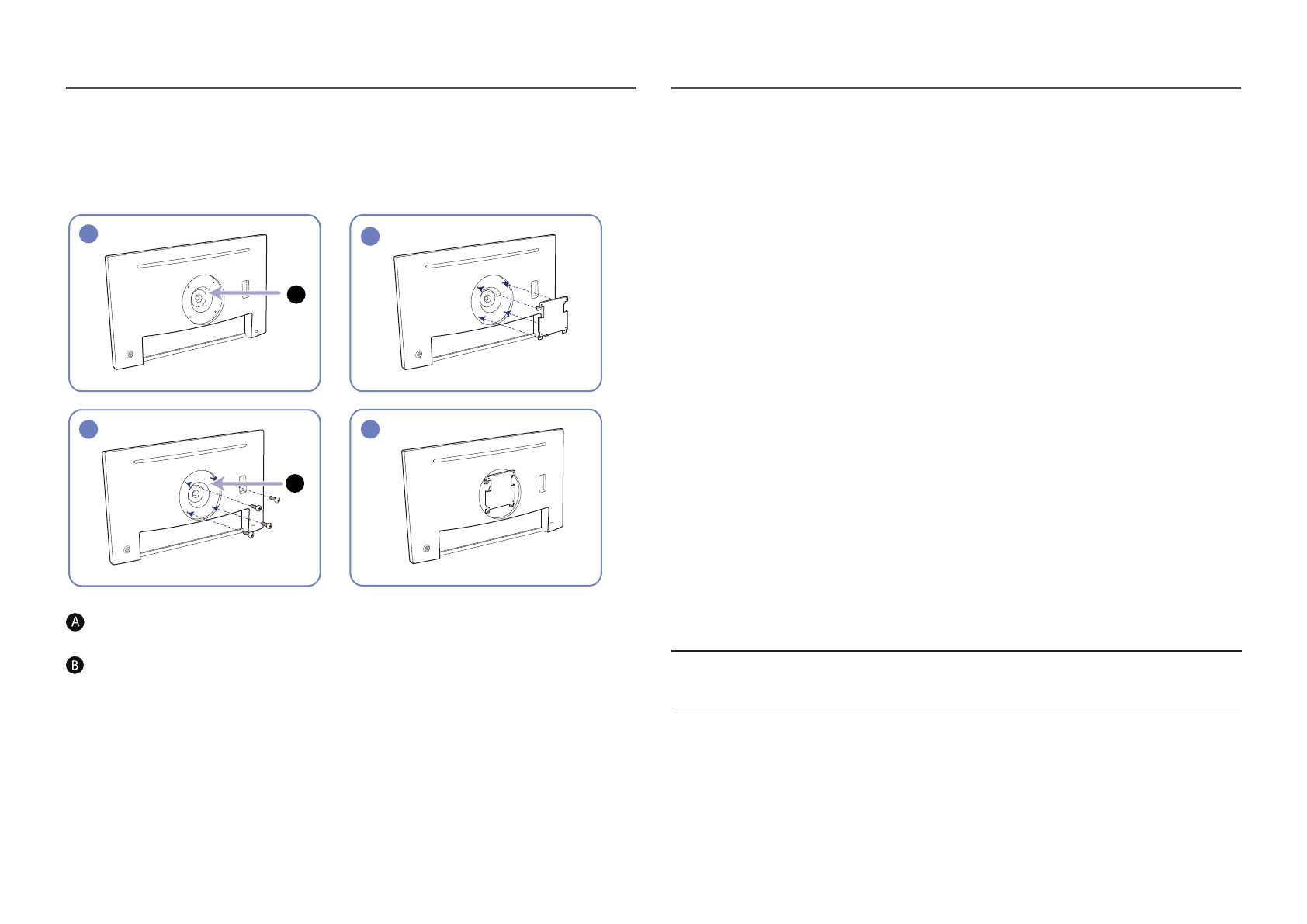 A

B