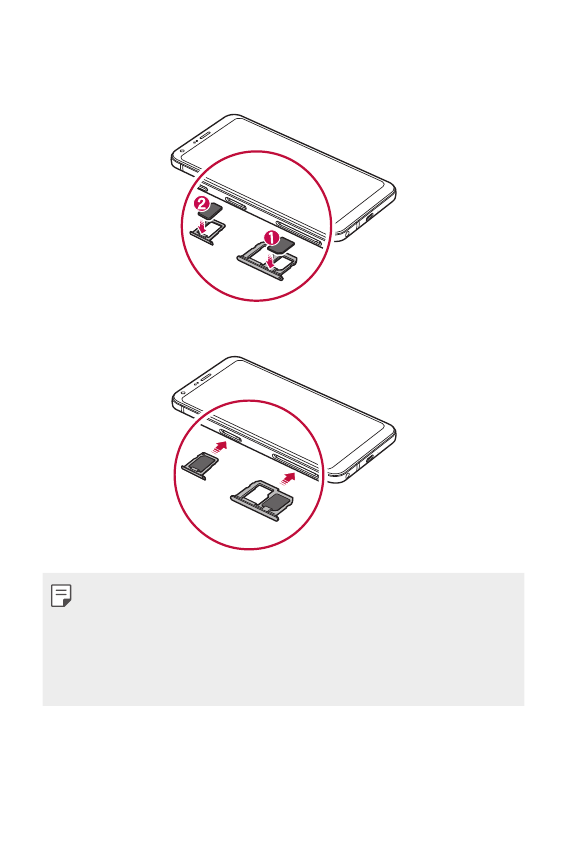 2

1