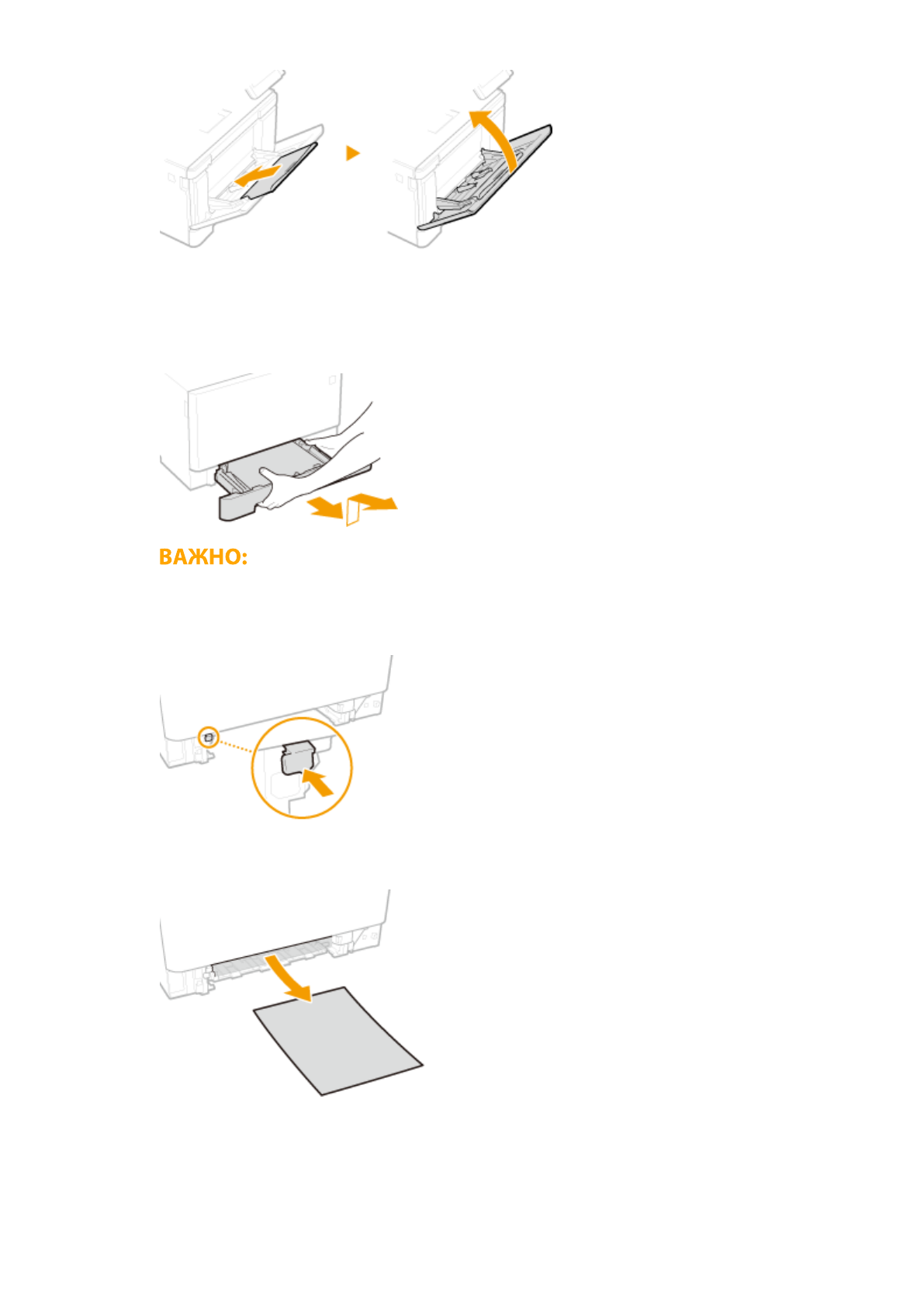 ВАЖНО: