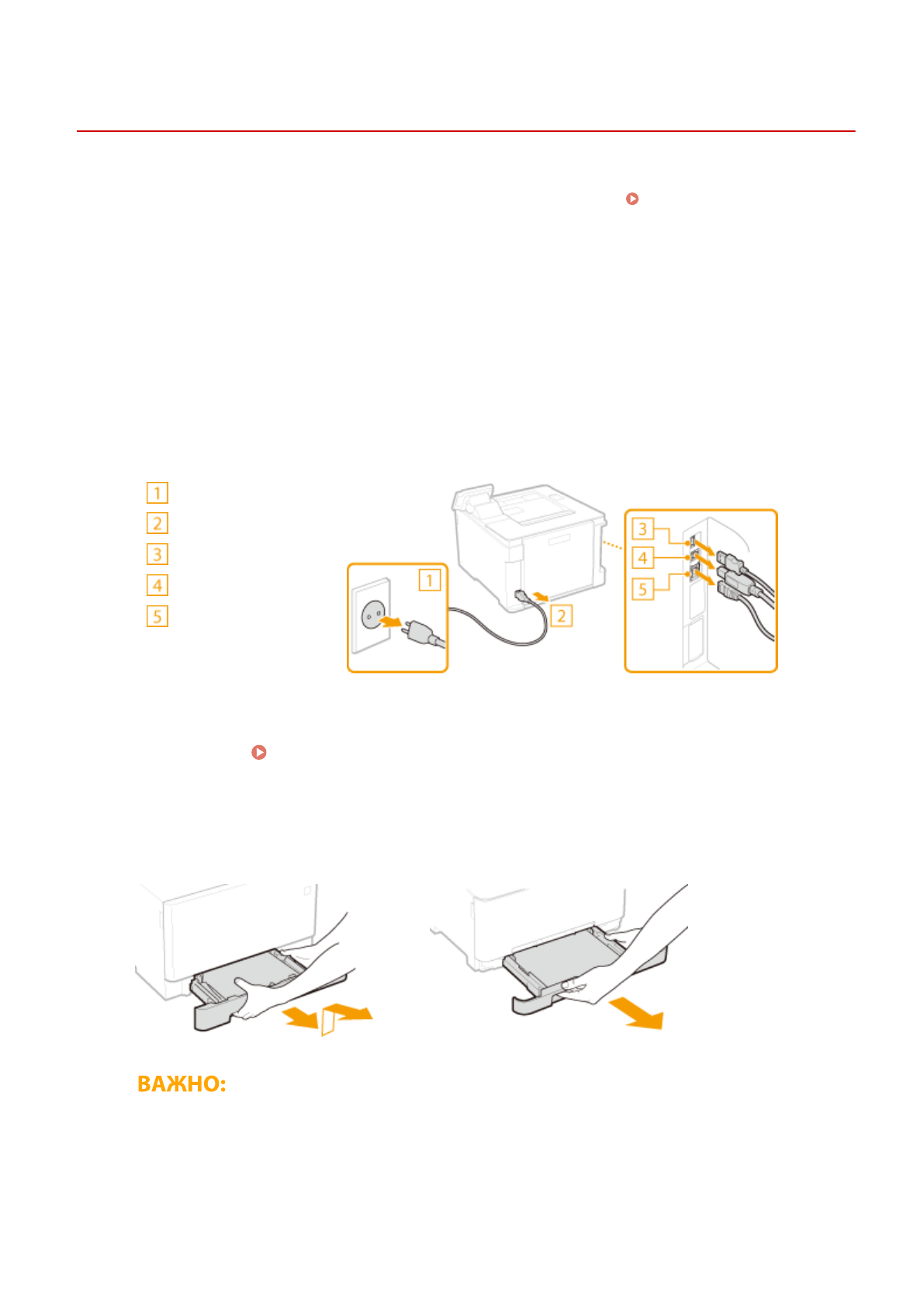 1
2
3
4
5

1
2
3
4
5

ВАЖНО: