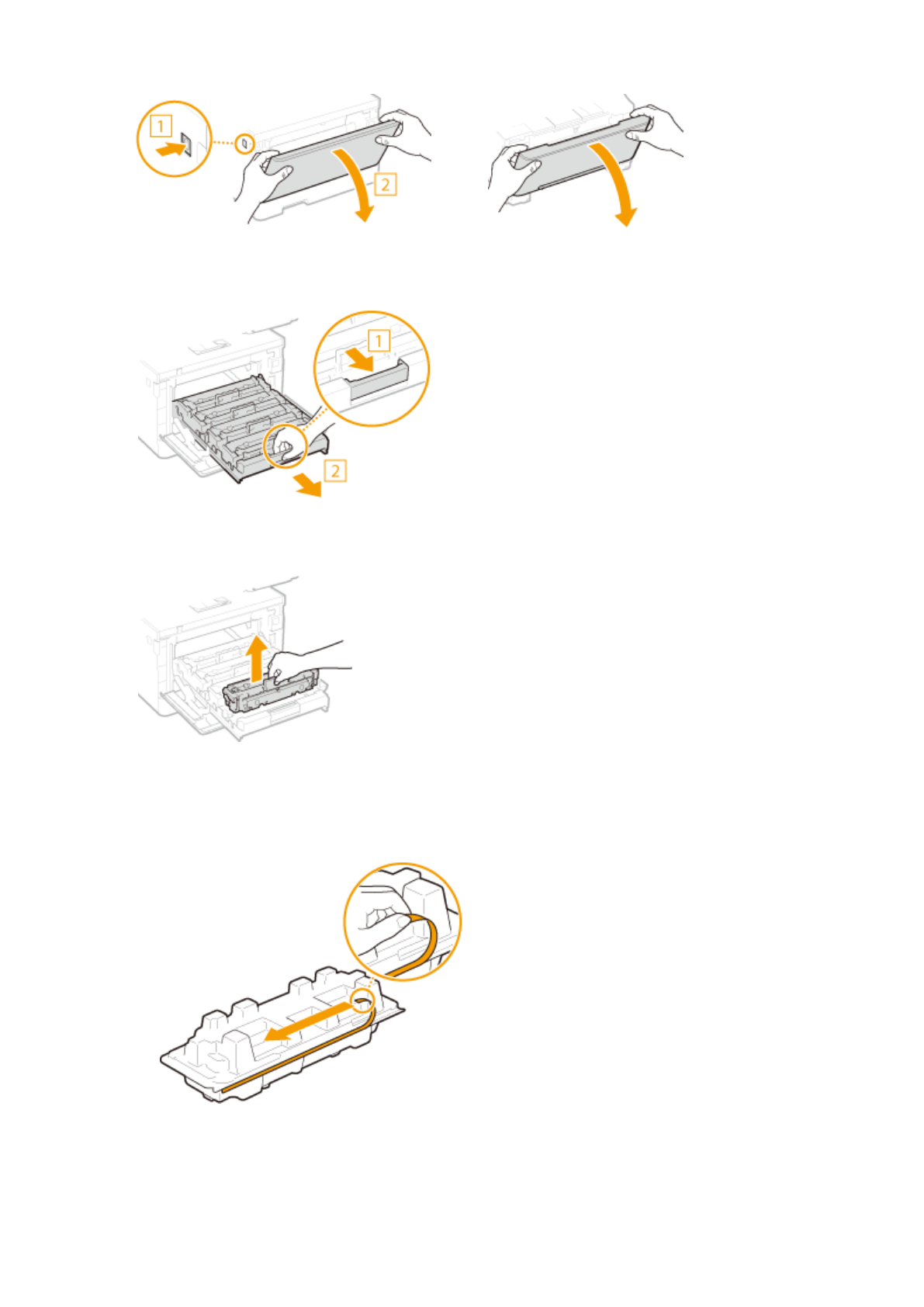 1
2
1
2