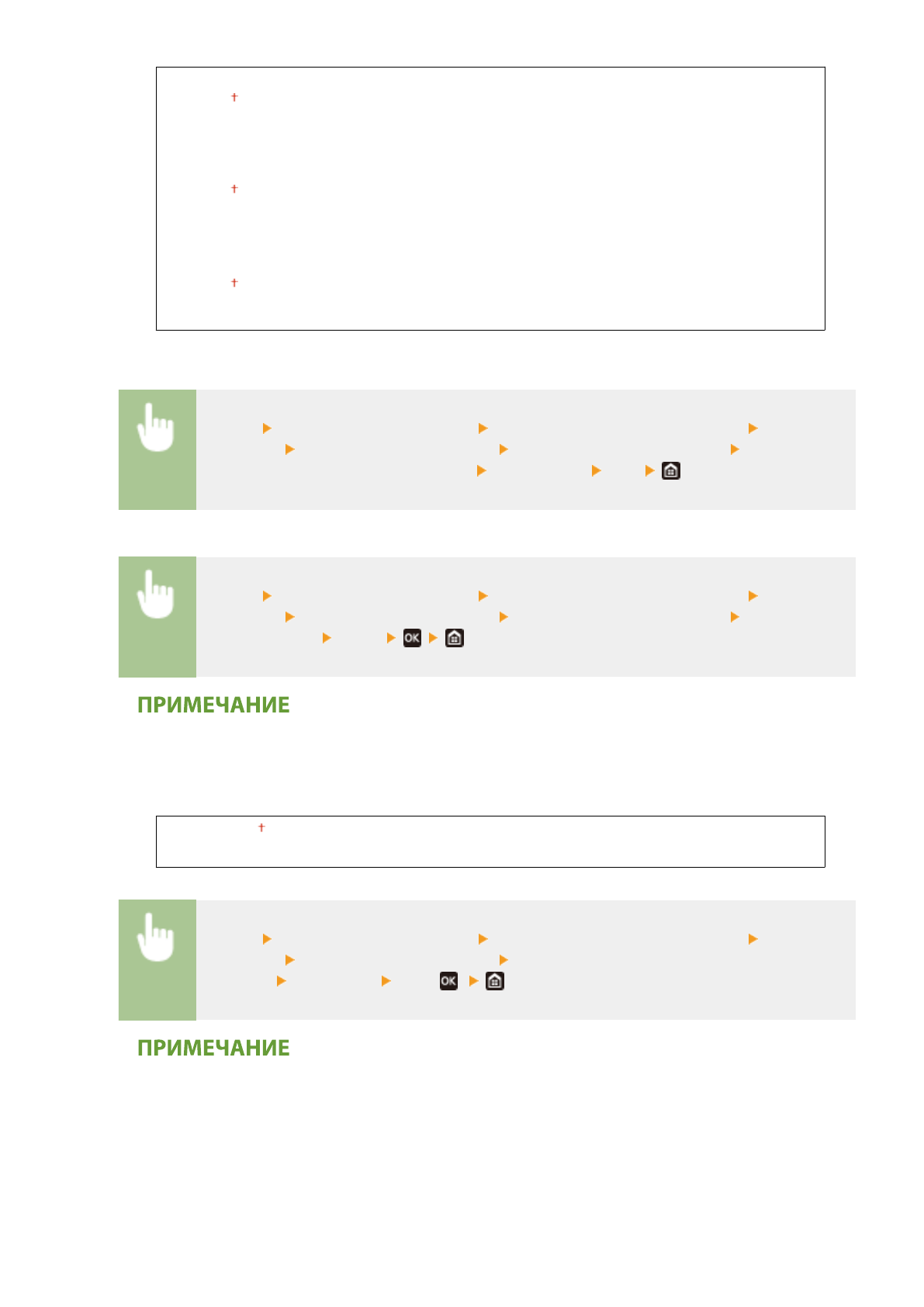 †

†

†

OK

ПРИМЕЧАНИЕ

†

OK

ПРИМЕЧАНИЕ