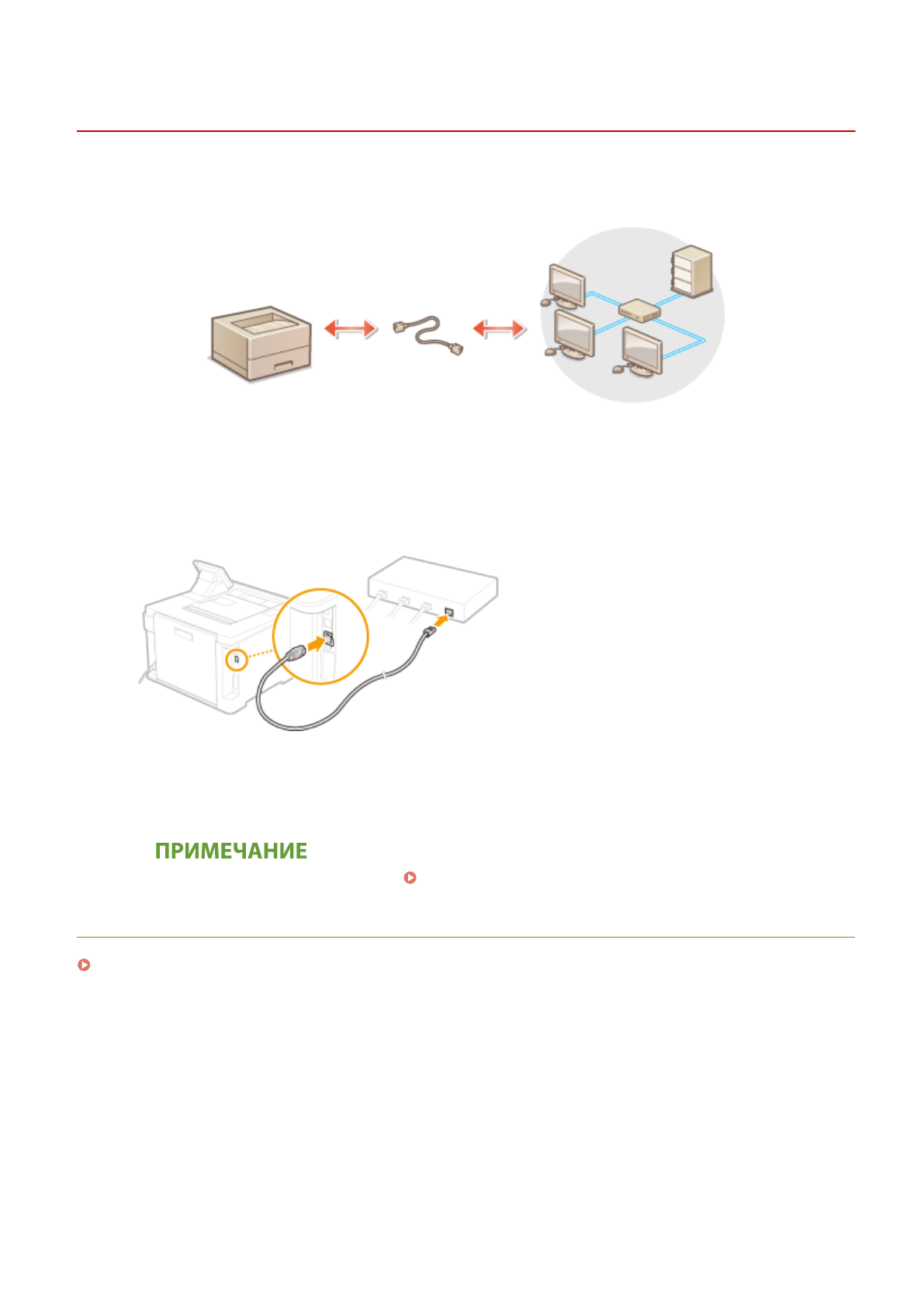 ПРИМЕЧАНИЕ