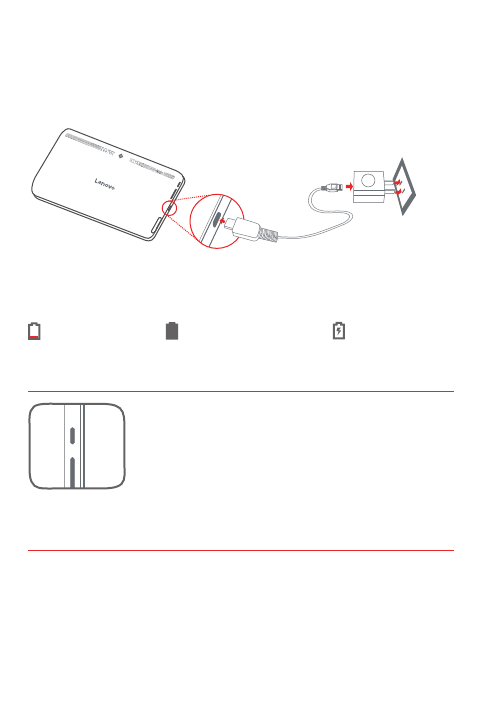 Lenovo