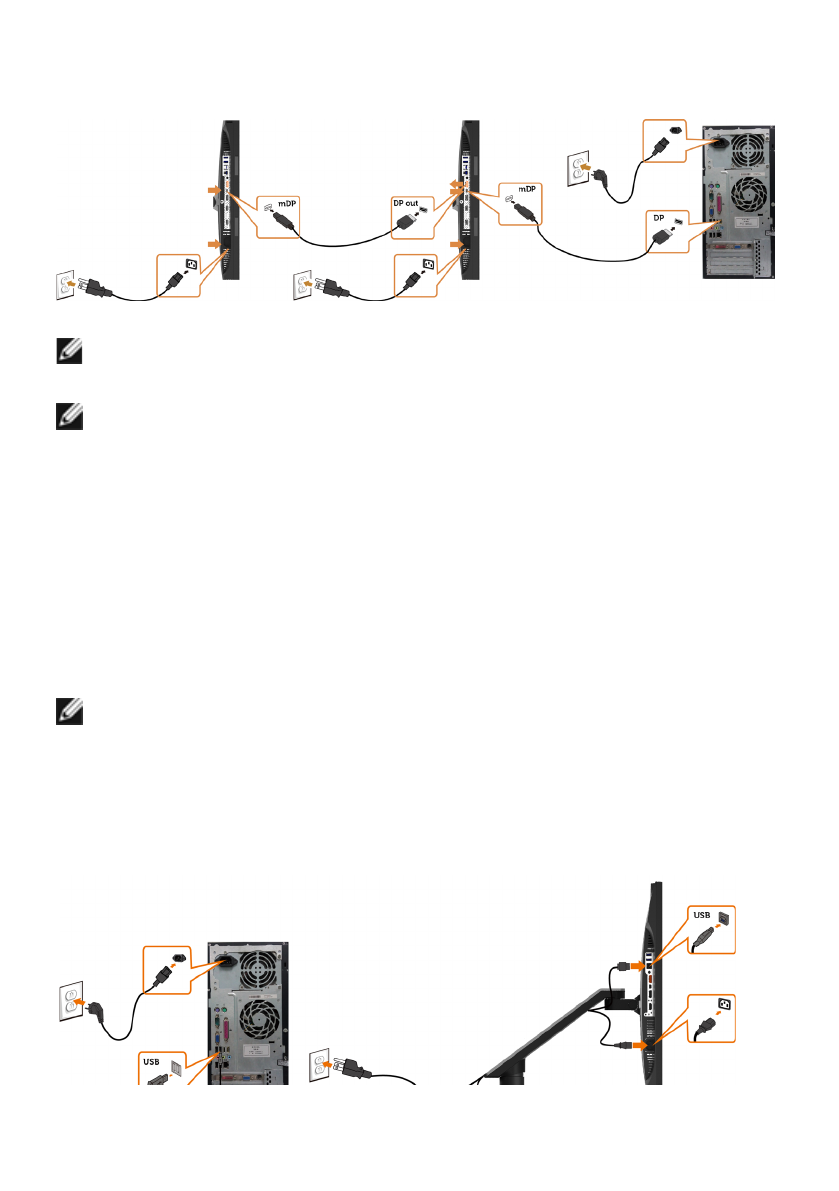 mDP

DP out

mDP

DP

USB

USB