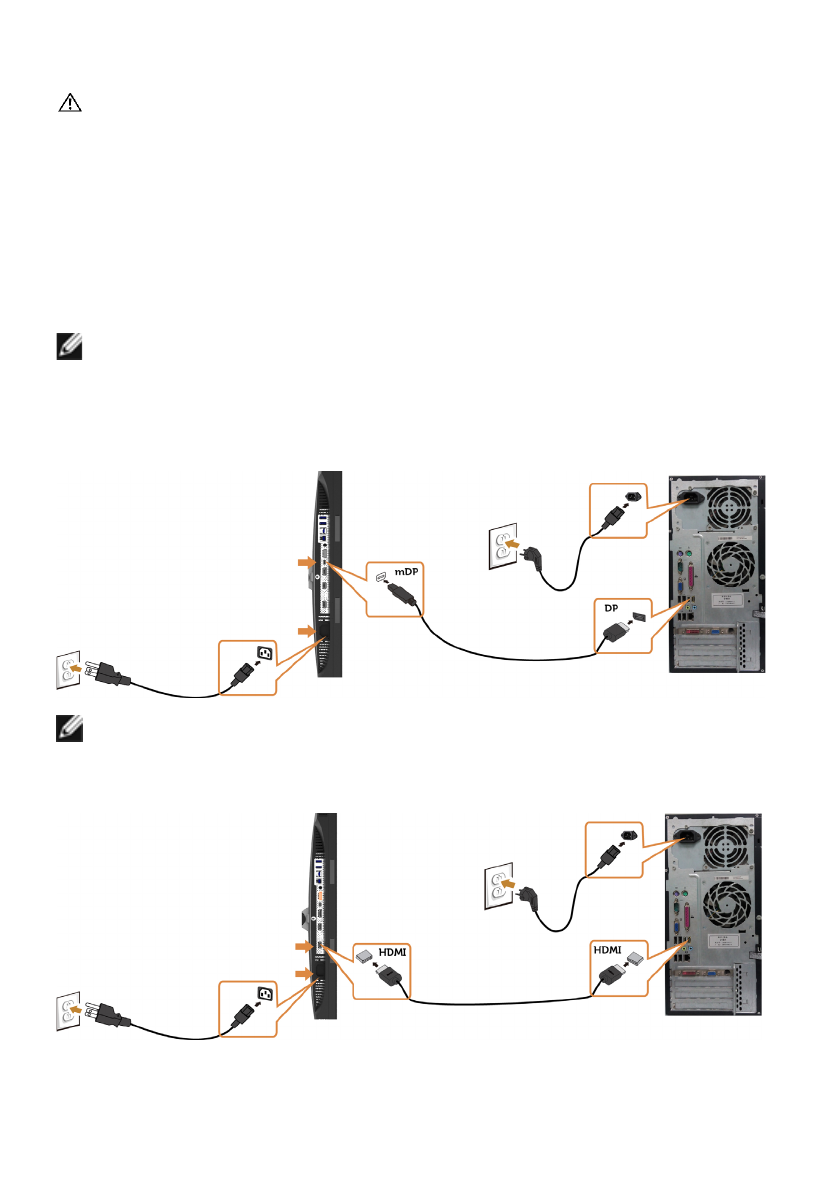 mDP

DP

HDMI

HDMI