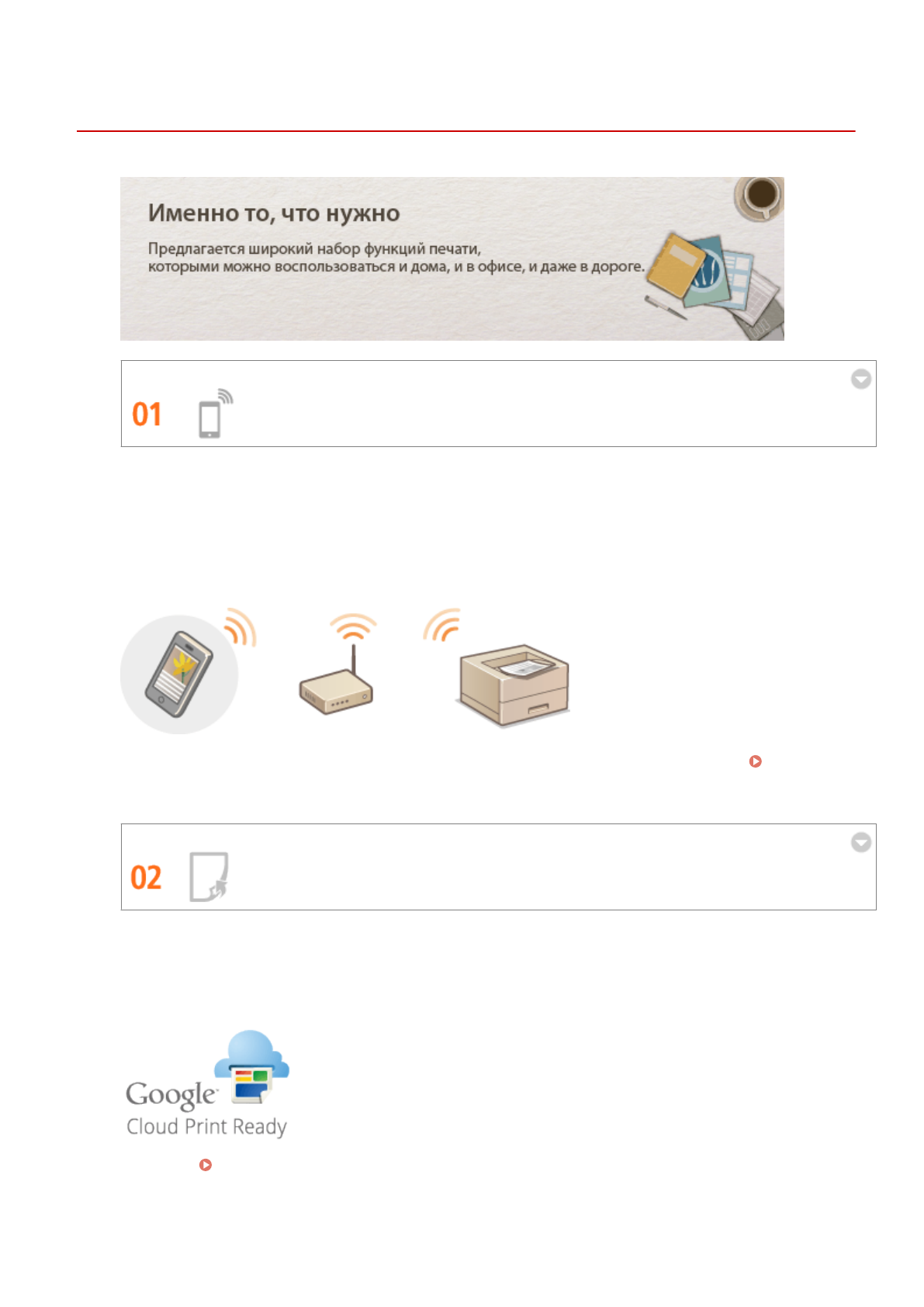 Именно то, что нужно

Предлагается широкий набор функций печати, которыми можно воспользоваться и дома, и в офисе, и даже в дороге.

01

02

Google Cloud Print Ready