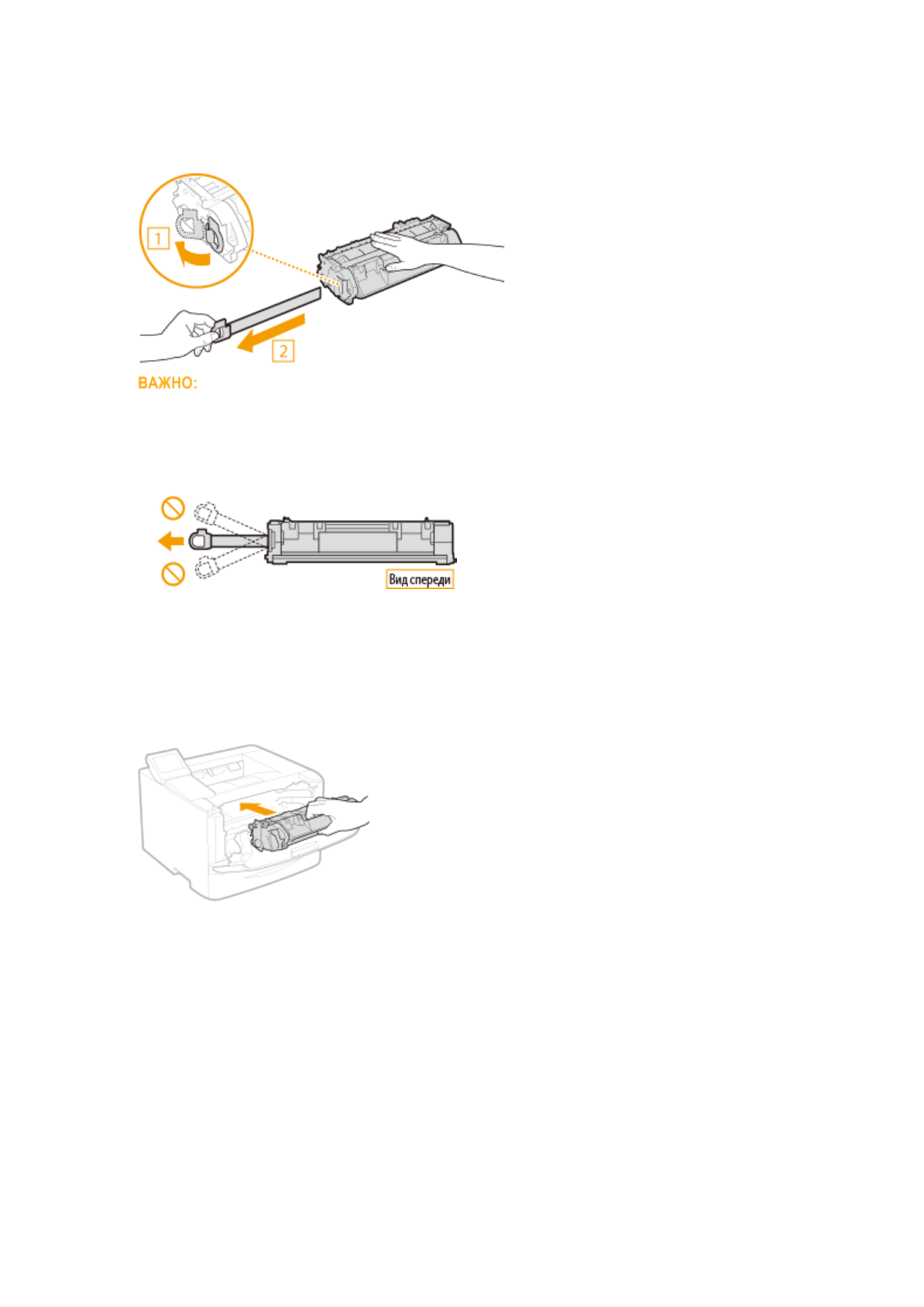 1

2

ВАЖНО:

Вид спереди