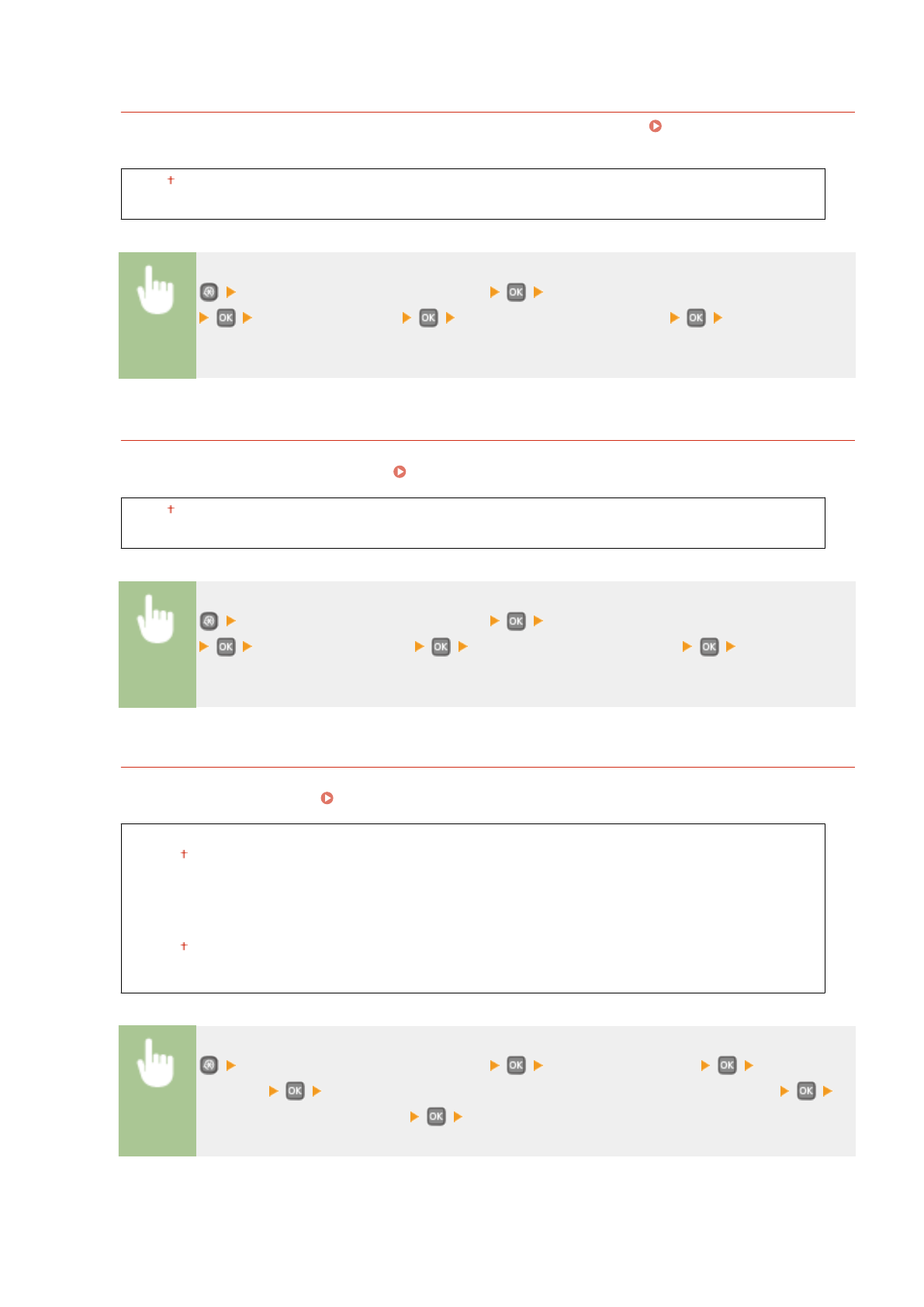 †

OK
OK OK OK

†

OK
OK OK OK

†

†

OK OK
OK OK
OK