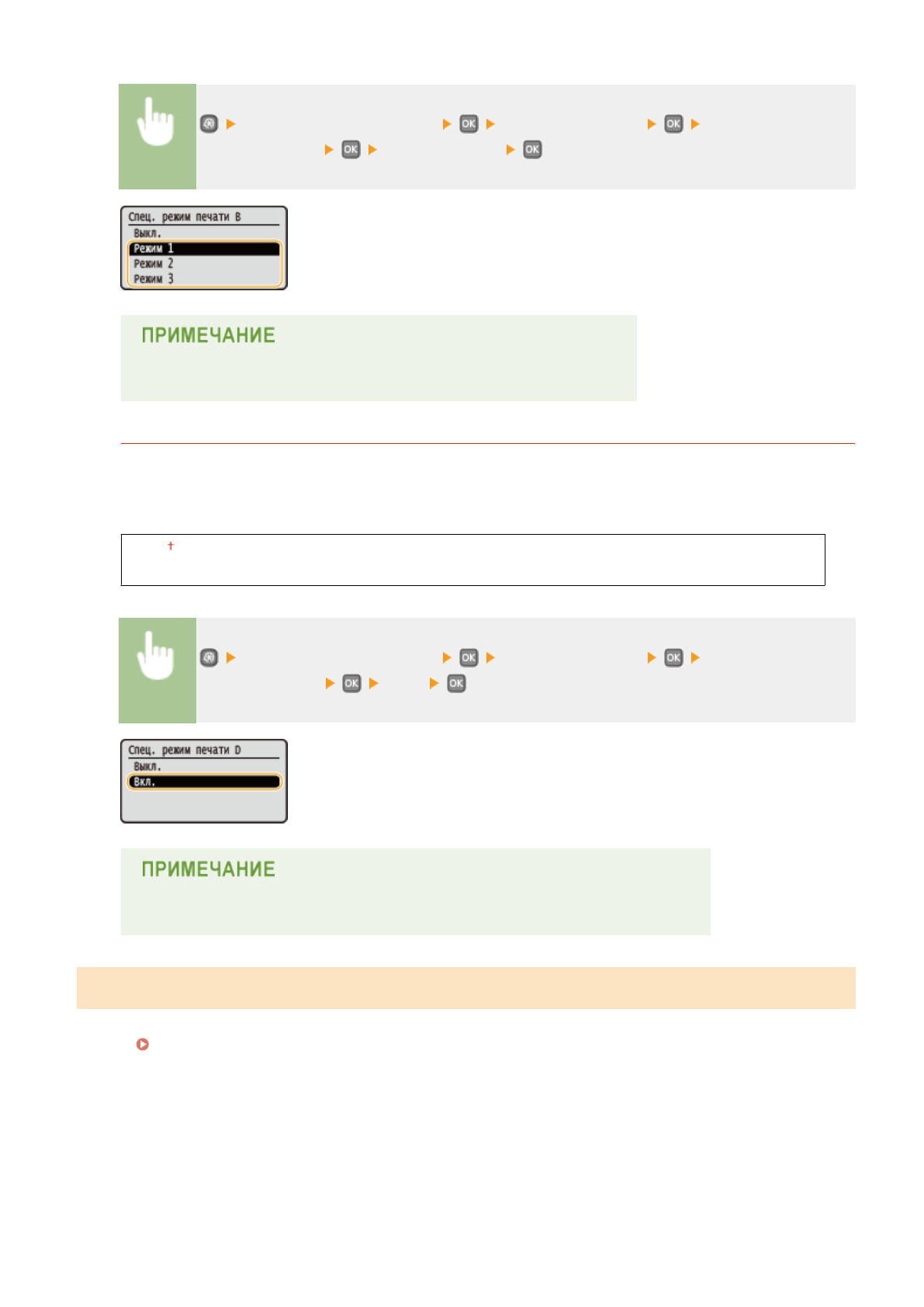 OK OK OK OK

Спец. режим печати B
Выкл.
Режим 1
Режим 2
Режим 3

ПРИМЕЧАНИЕ

†

OK OK OK OK

Спец. режим печати D
Выкл.
Вкл.

ПРИМЕЧАНИЕ