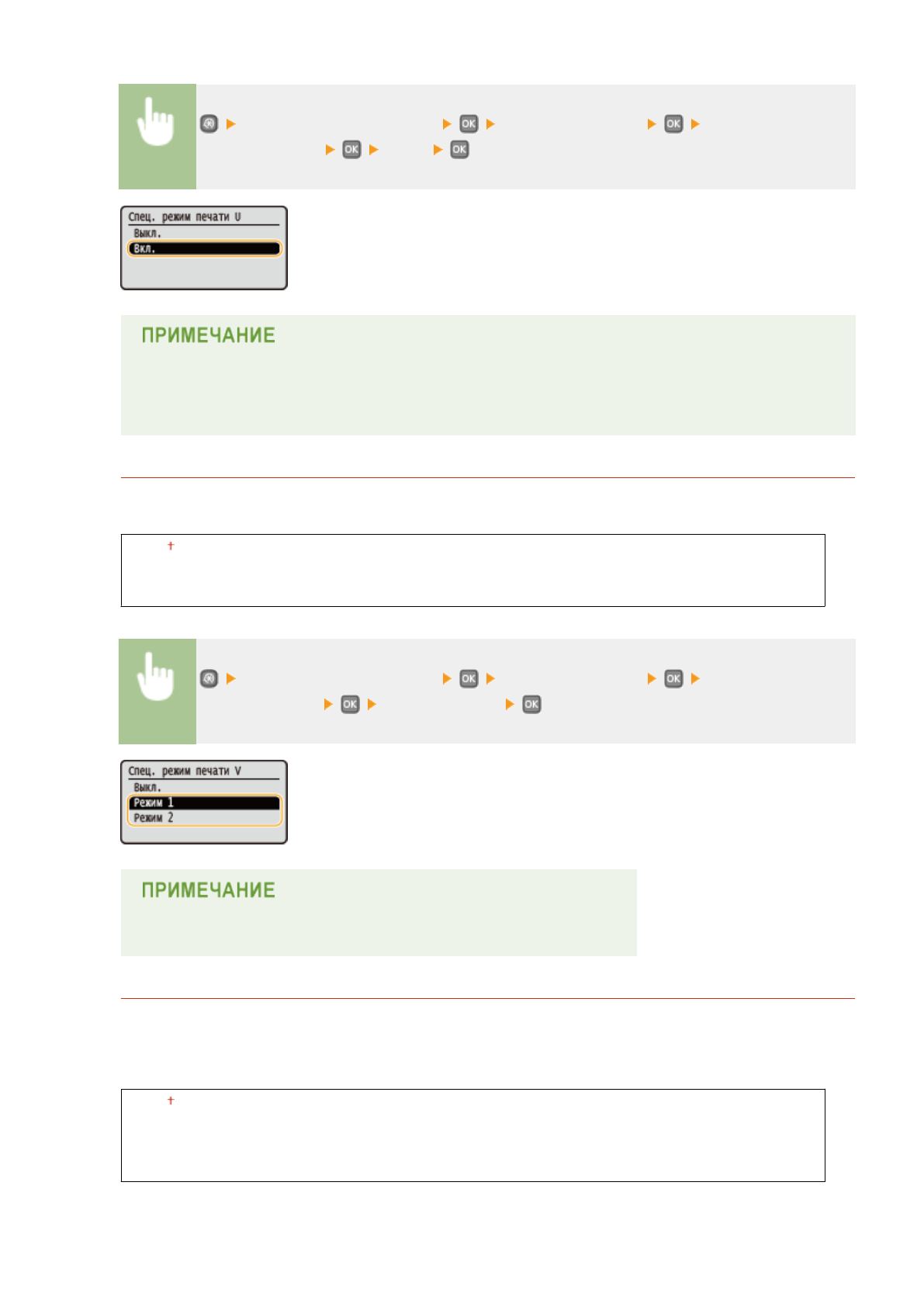 OK OK OK OK

Спец. режим печати U
Выкл.
Вкл.

ПРИМЕЧАНИЕ

†

OK OK OK OK

Спец. режим печати V
Выкл.
Режим 1
Режим 2

ПРИМЕЧАНИЕ

†