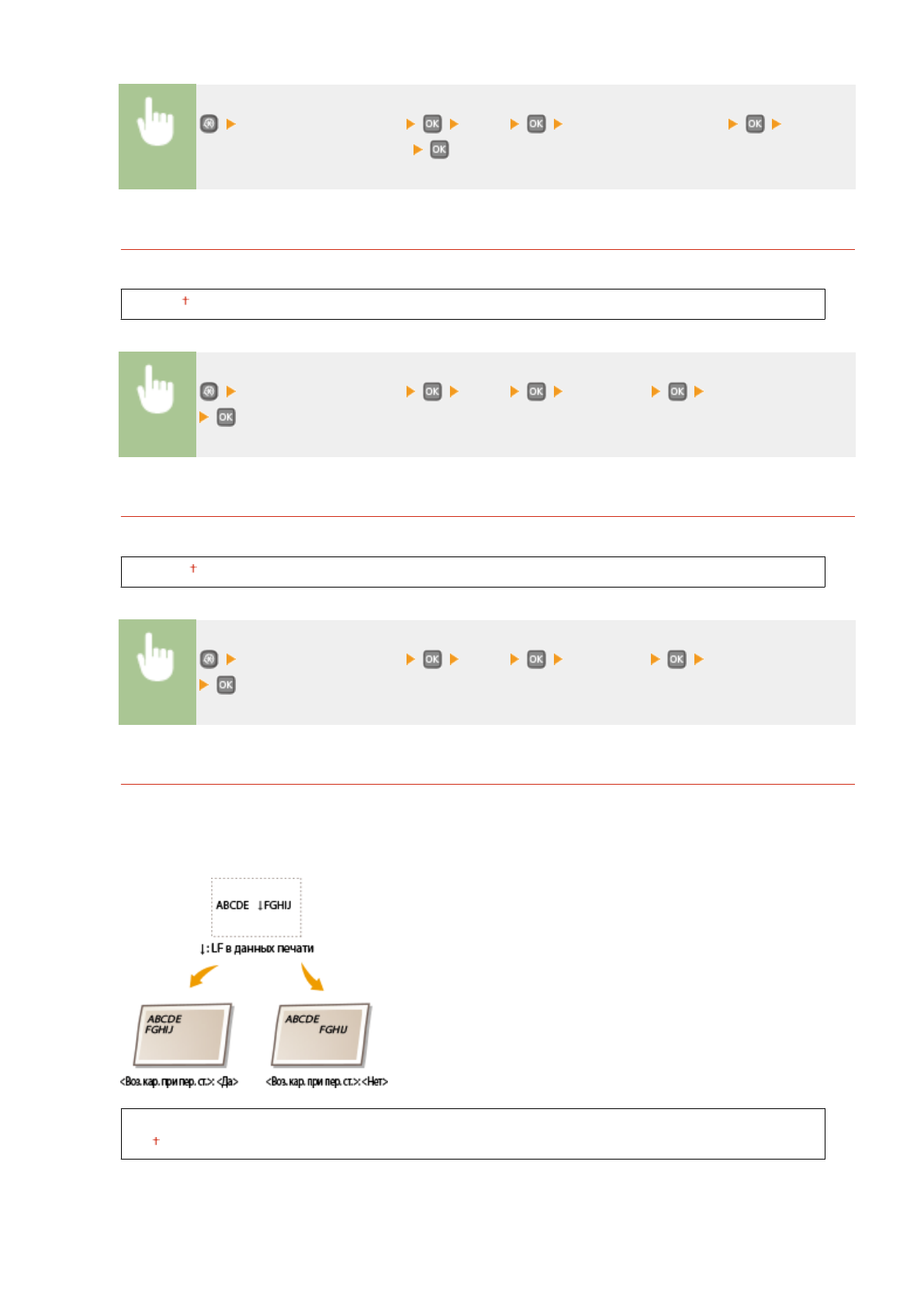 OK OK OK
OK

†

OK OK OK
OK

†

OK OK OK
OK

ABCDE ↓FGHIJ
↓: LF в данных печати

ABCDE
FGHIJ

ABCDE
FGHIJ

<Воз. кар. при пер. ст.>: <Да>
<Воз. кар. при пер. ст.>: <Нет>

†