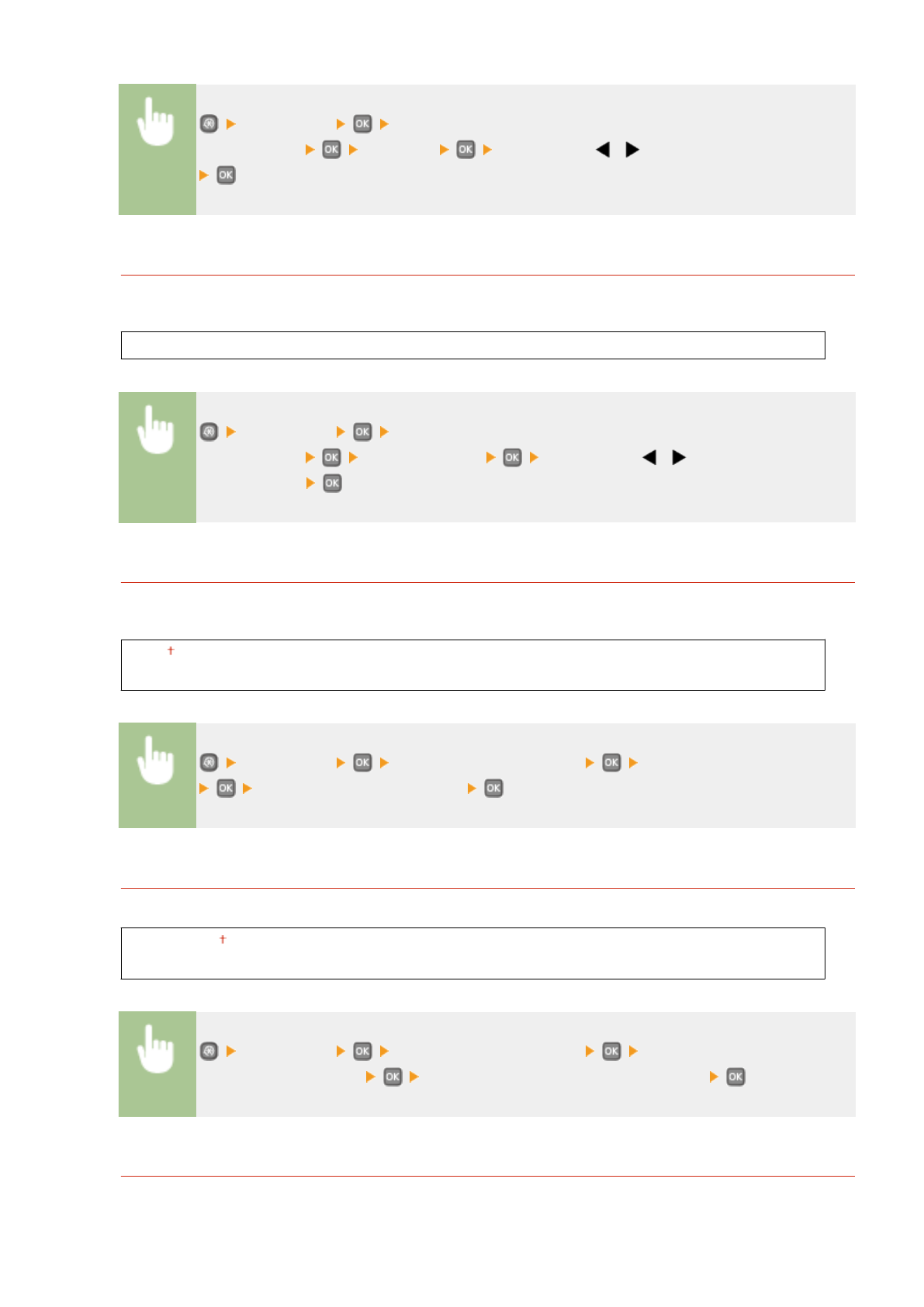 OK OK OK OK

OK OK OK OK

†

OK OK OK OK

†

OK OK OK OK